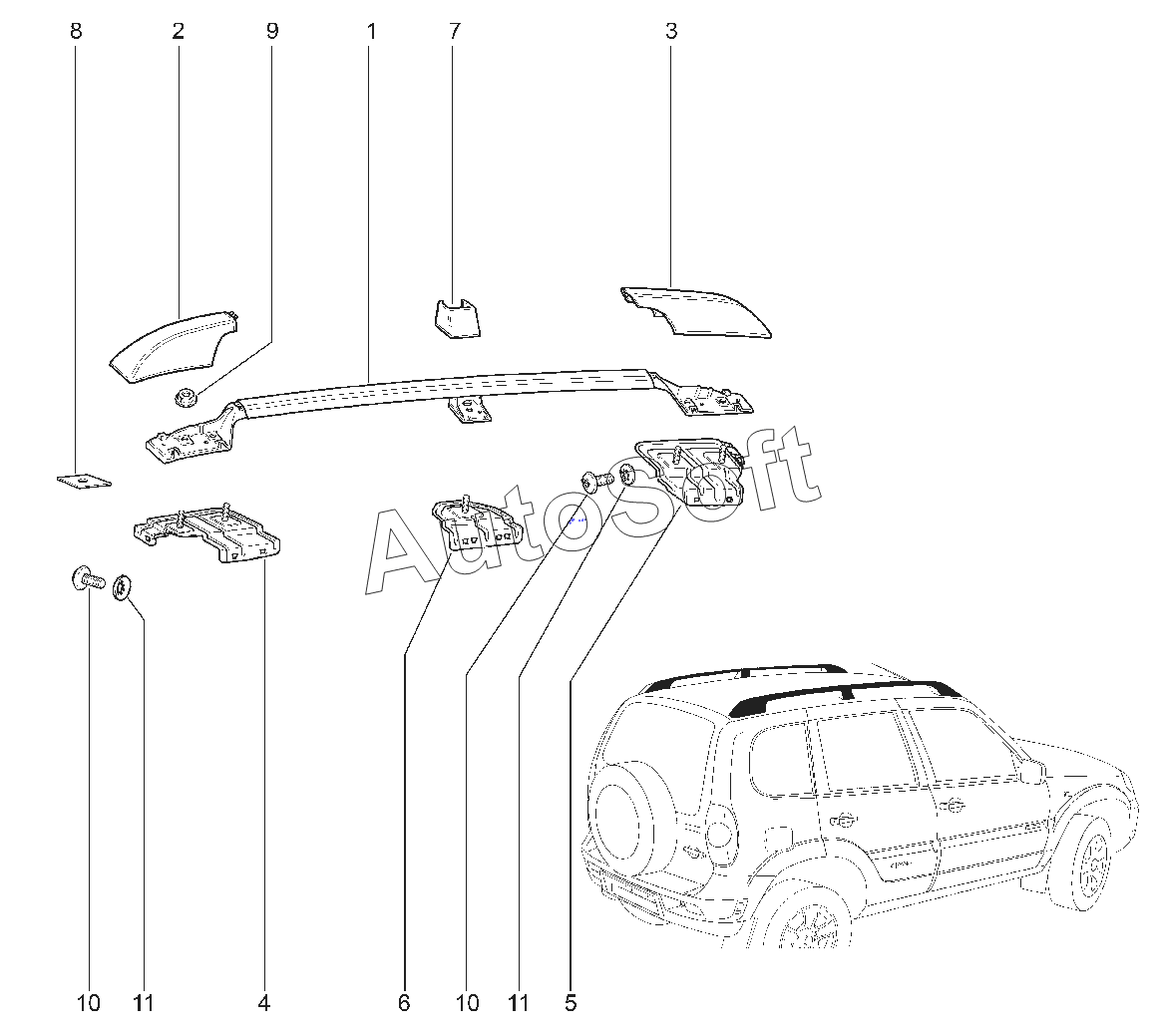 8 2 9 1 7 3

AutoSoft

10 11 4 6 10 11 5