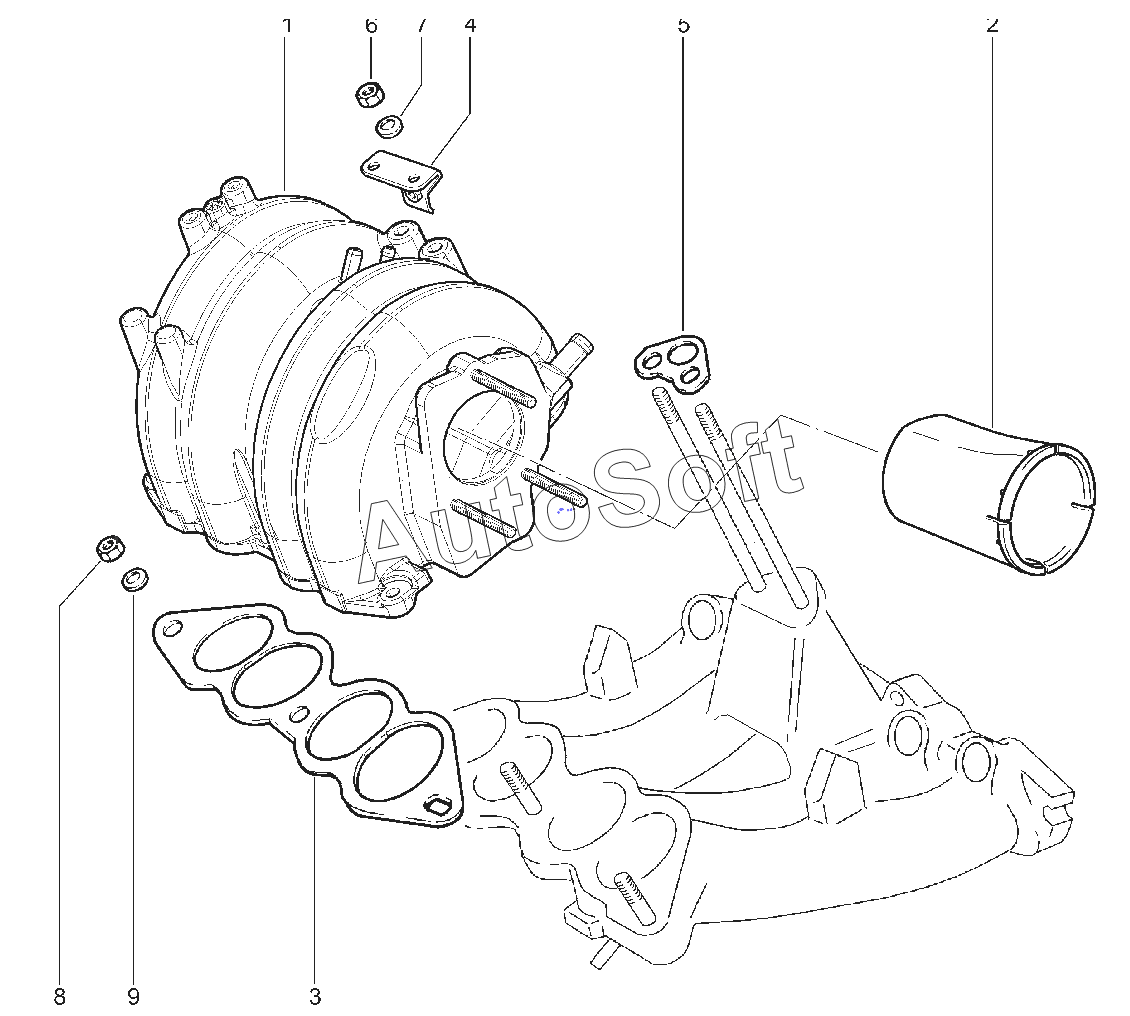 1
6
7
4
5
2
AutoSoft
8
9
3