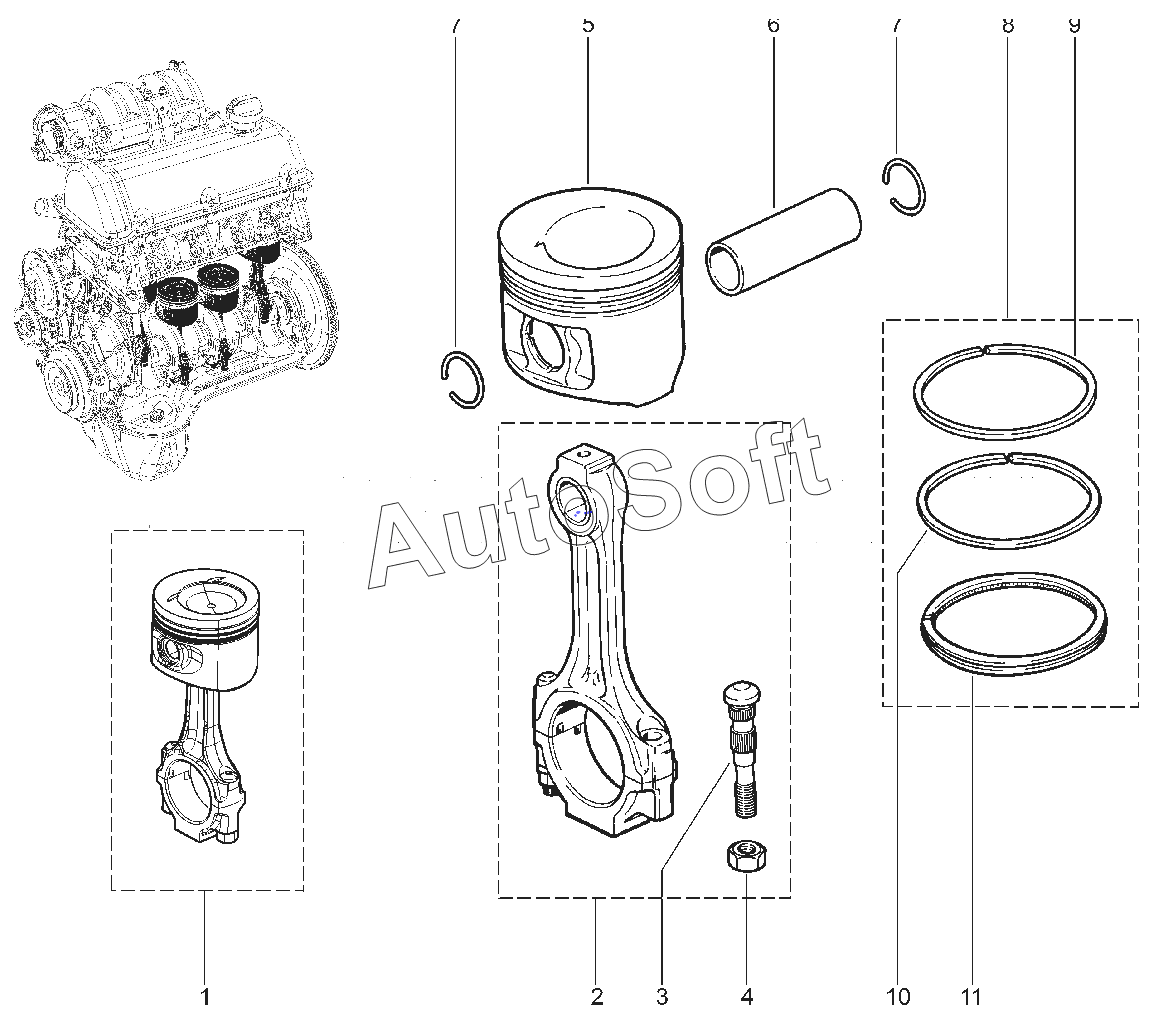 7
5
6
7
8
9

AutoSoft

1
2
3
4
10
11