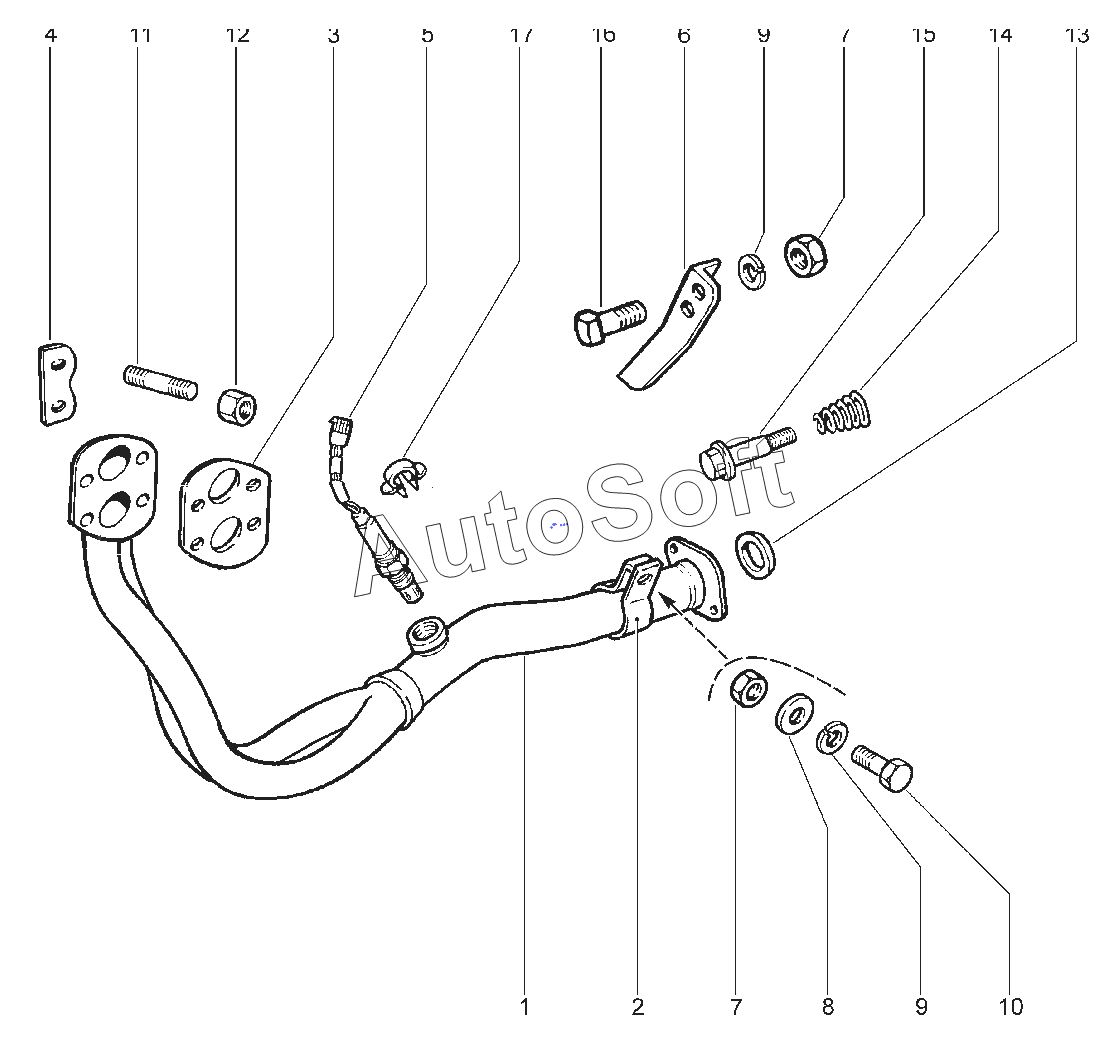 4 11 12 3 5 17 16 6 9 7 15 14 13

AutoSoft

1 2 7 8 9 10