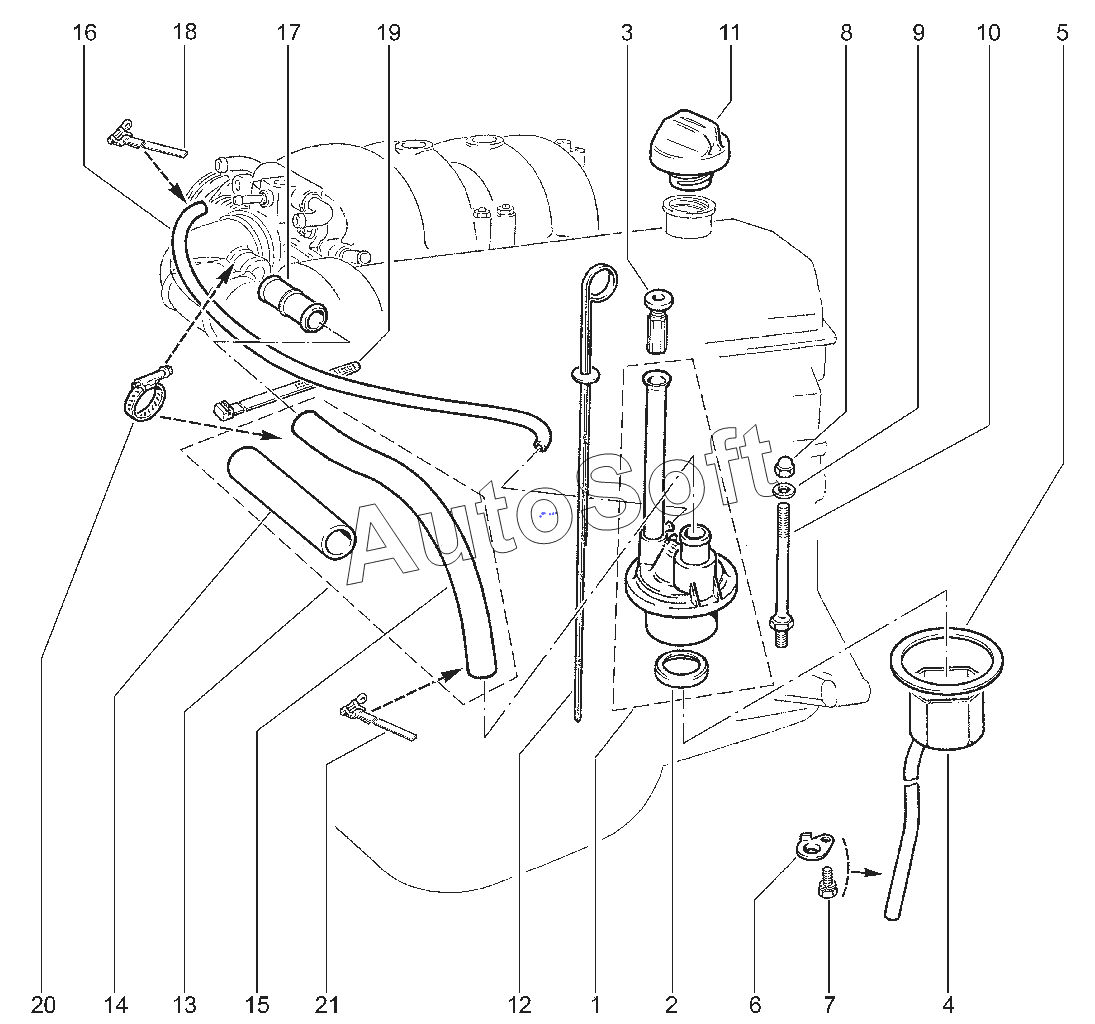 16
18
17
19
3
11
8
9
10
5

AutoSoft

20
14
13
15
21
12
1
2
6
7
4