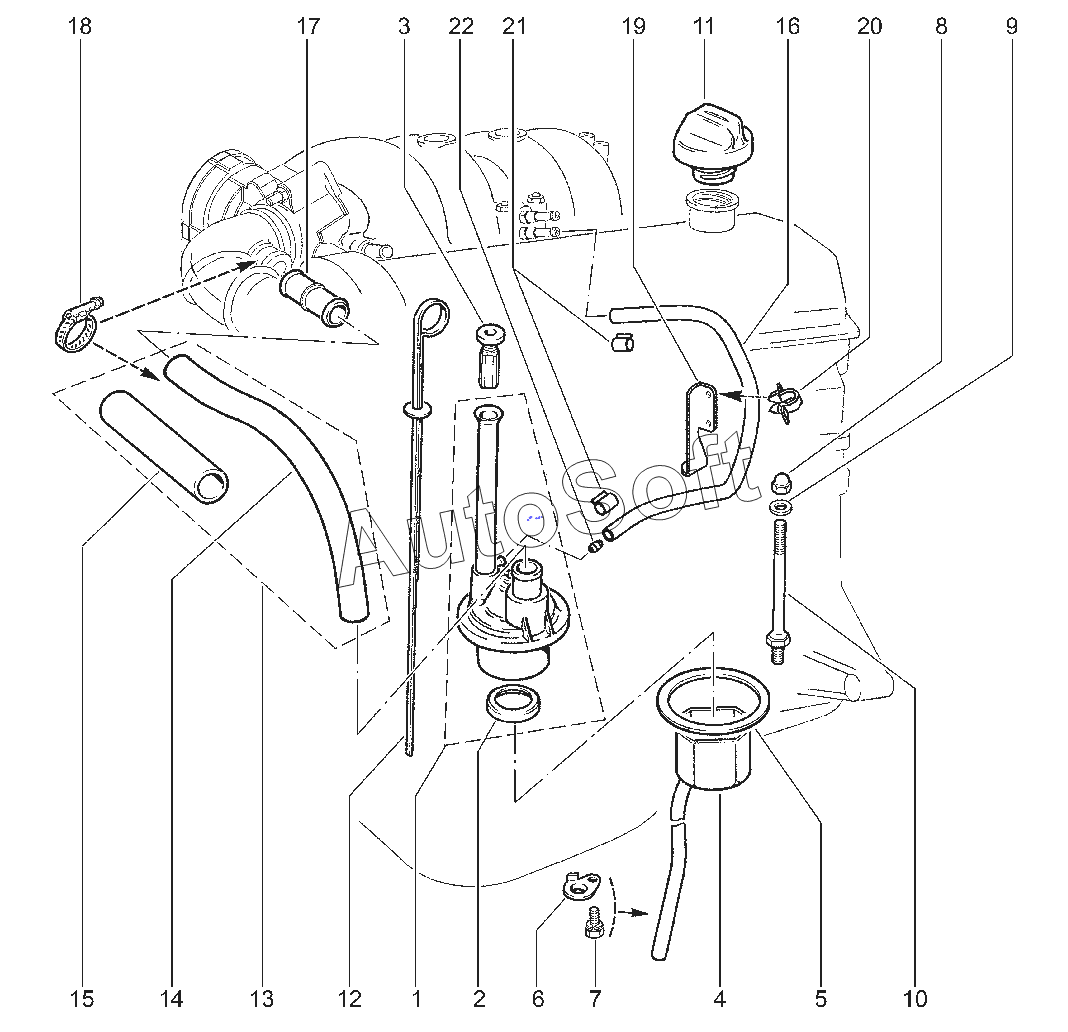 18
17
3
22
21
19
11
16
20
8
9
AutoSoft
15
14
13
12
1
2
6
7
4
5
10