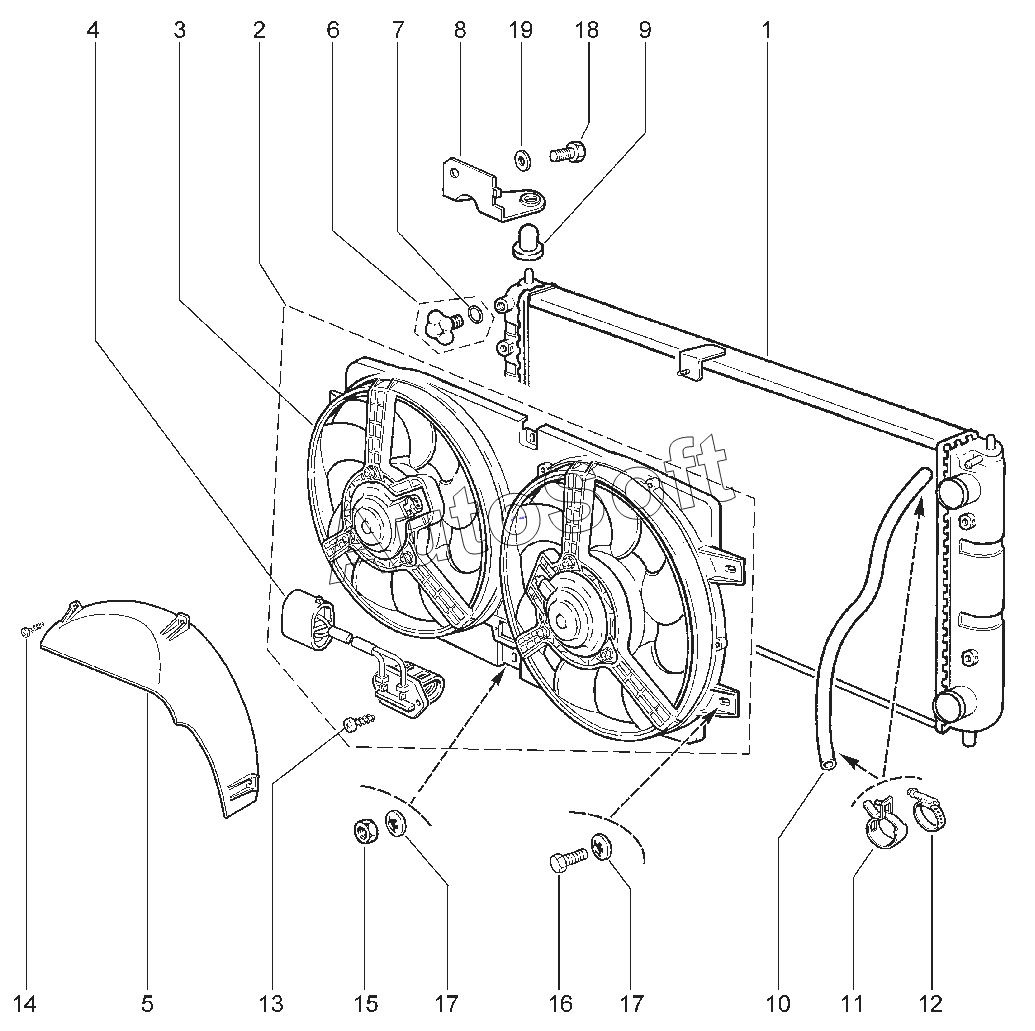 4 3 2 6 7 8 19 18 9 1

AutoSoft

14 5 13 15 17 16 17 10 11 12