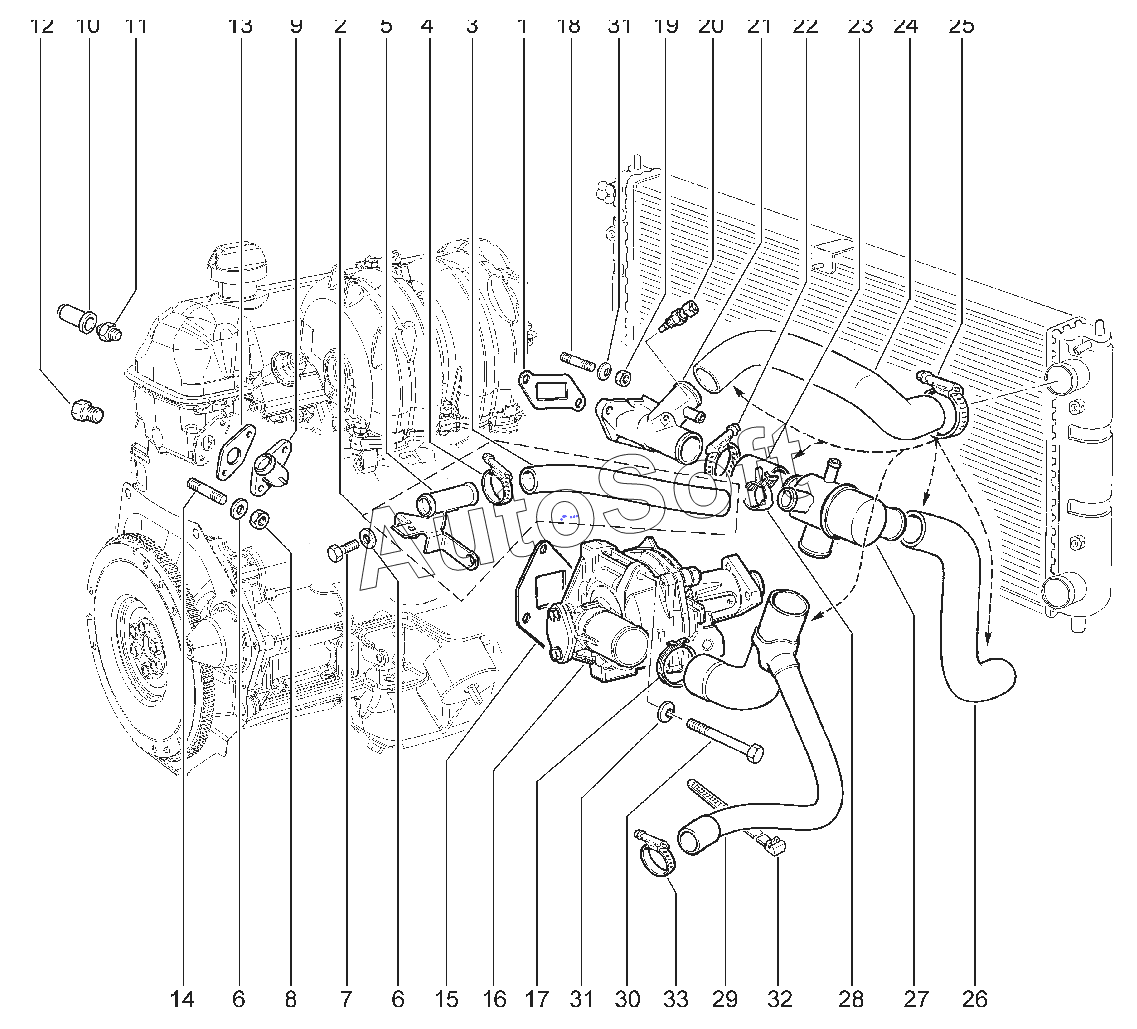 12 10 11 13 9 2 5 4 3 1 18 31 19 20 21 22 23 24 25

AutoSoft

14 6 8 7 6 15 16 17 31 30 33 29 32 28 27 26