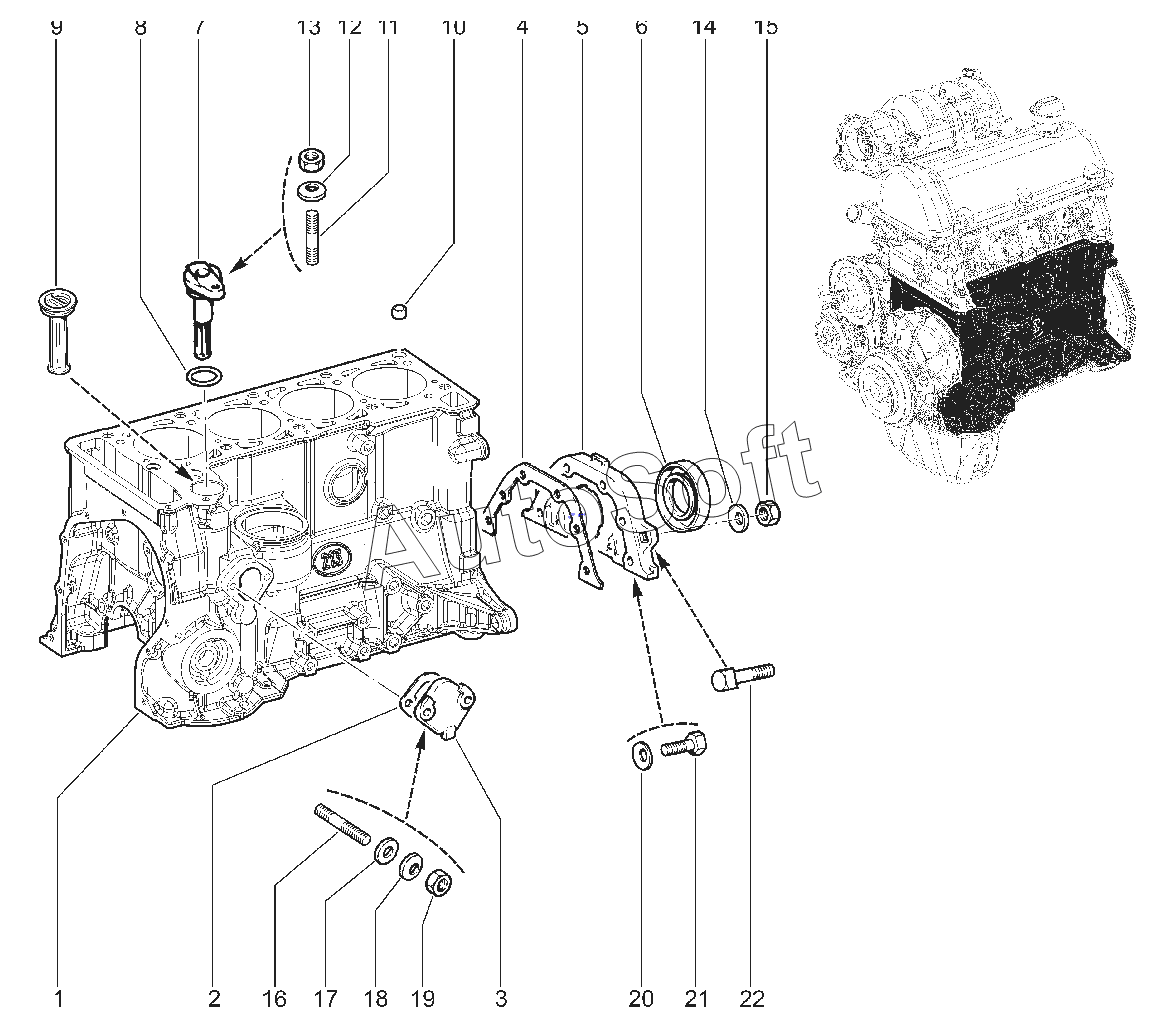 9 8 7 13 12 11 10 4 5 6 14 15

AutoSoft

1 2 16 17 18 19 3 20 21 22