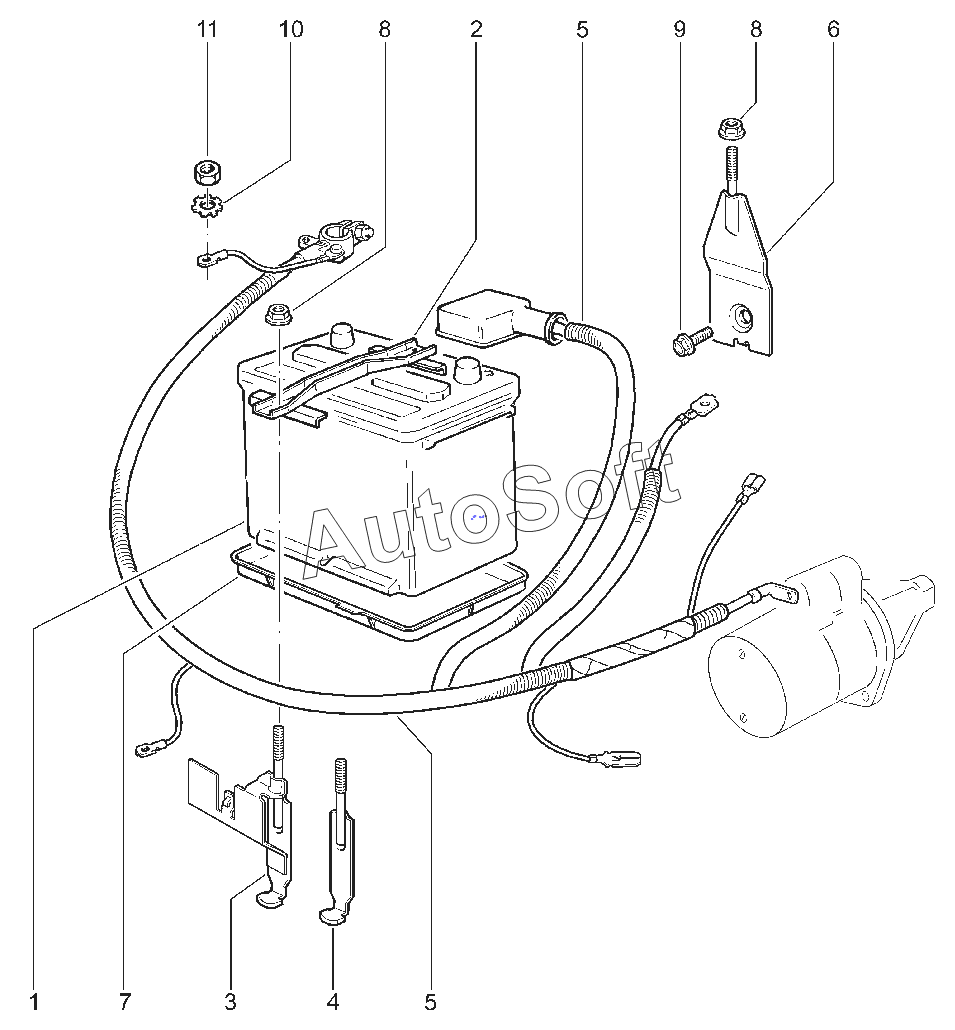 11
10
8
2
5
9
8
6
AutoSoft
1
7
3
4
5