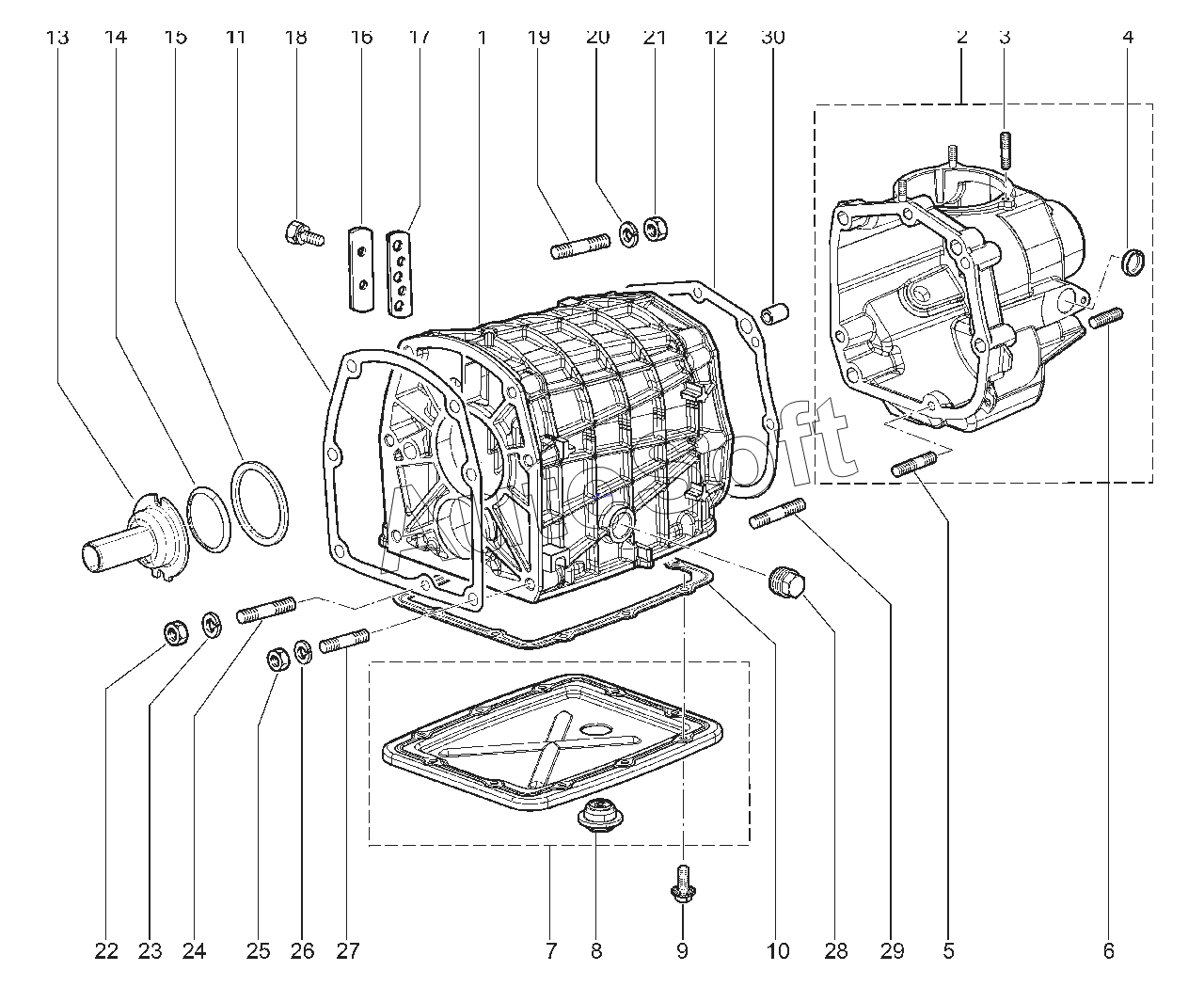 13 14 15 11 18 16 17 1 19 20 21 12 30 2 3 4

AutoSoft

22 23 24 25 26 27 7 8 9 10 28 29 5 6