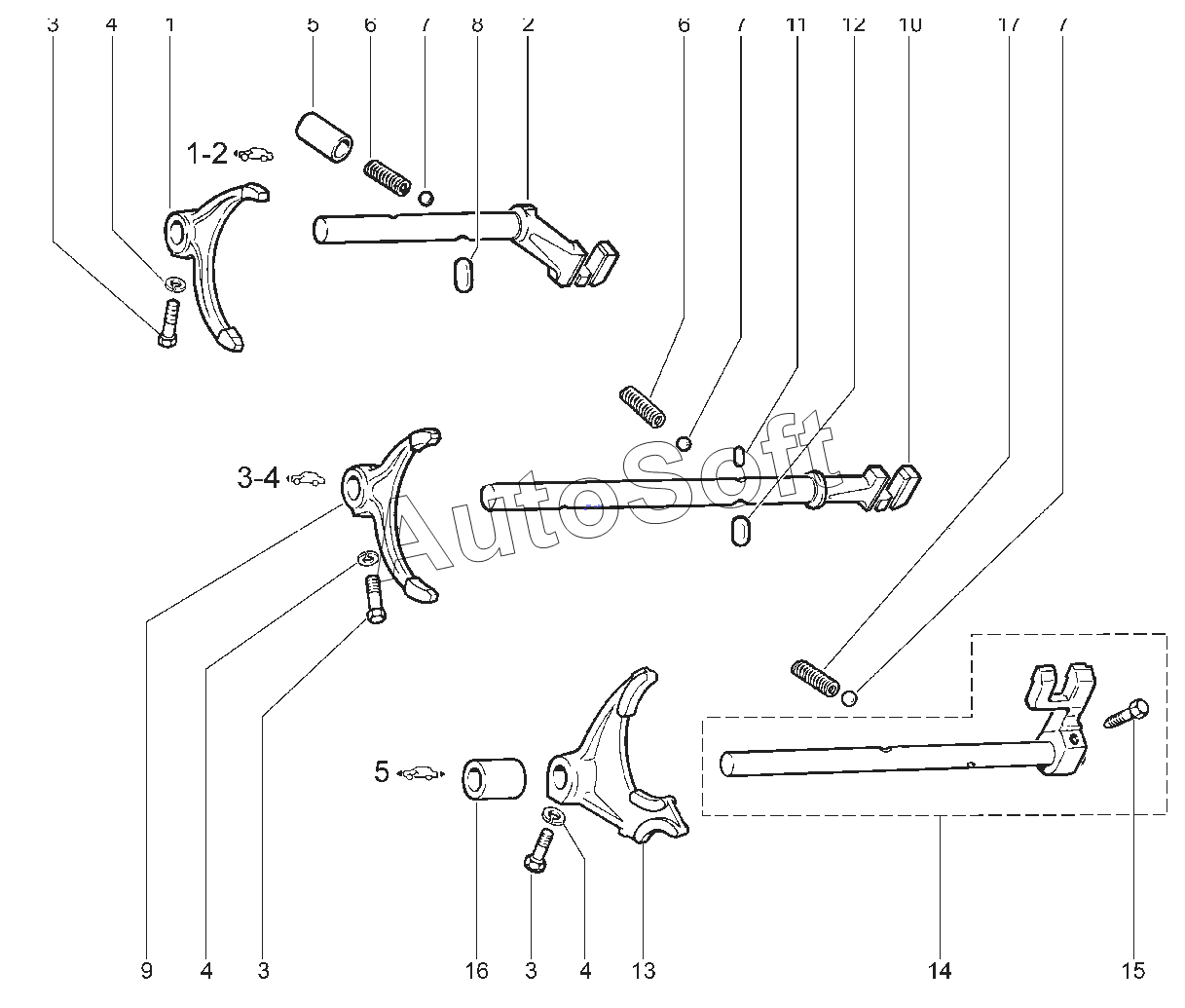 3 4 1 5 6 7 8 2 6 7 11 12 10 17 7

1-2

3-4

AutoSoft

5

9 4 3 16 3 4 13 14 15