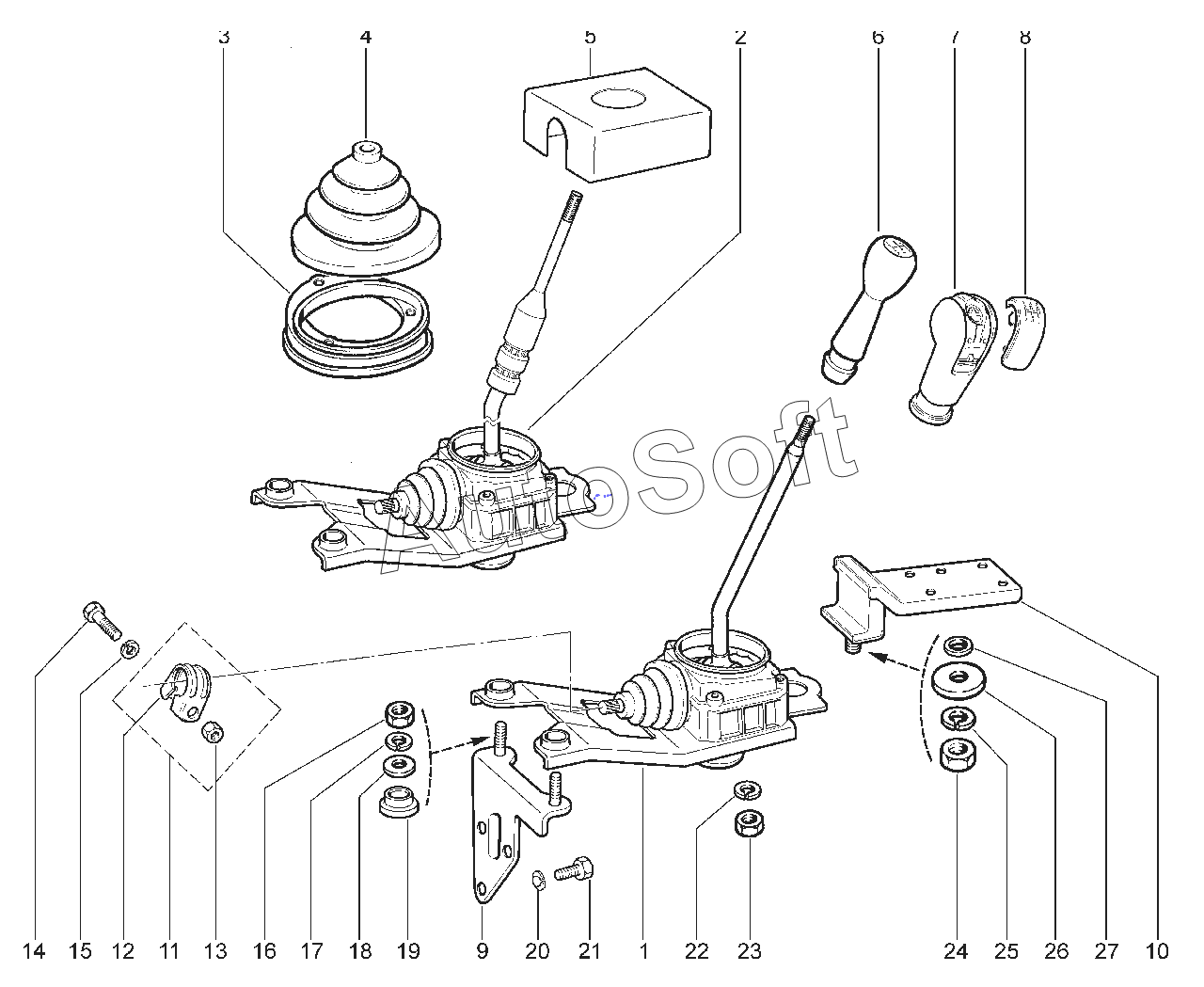 3 4 5 2 6 7 8

AutoSoft

14 15 12 11 13 16 17 18 19 9 20 21 1 22 23 24 25 26 27 10