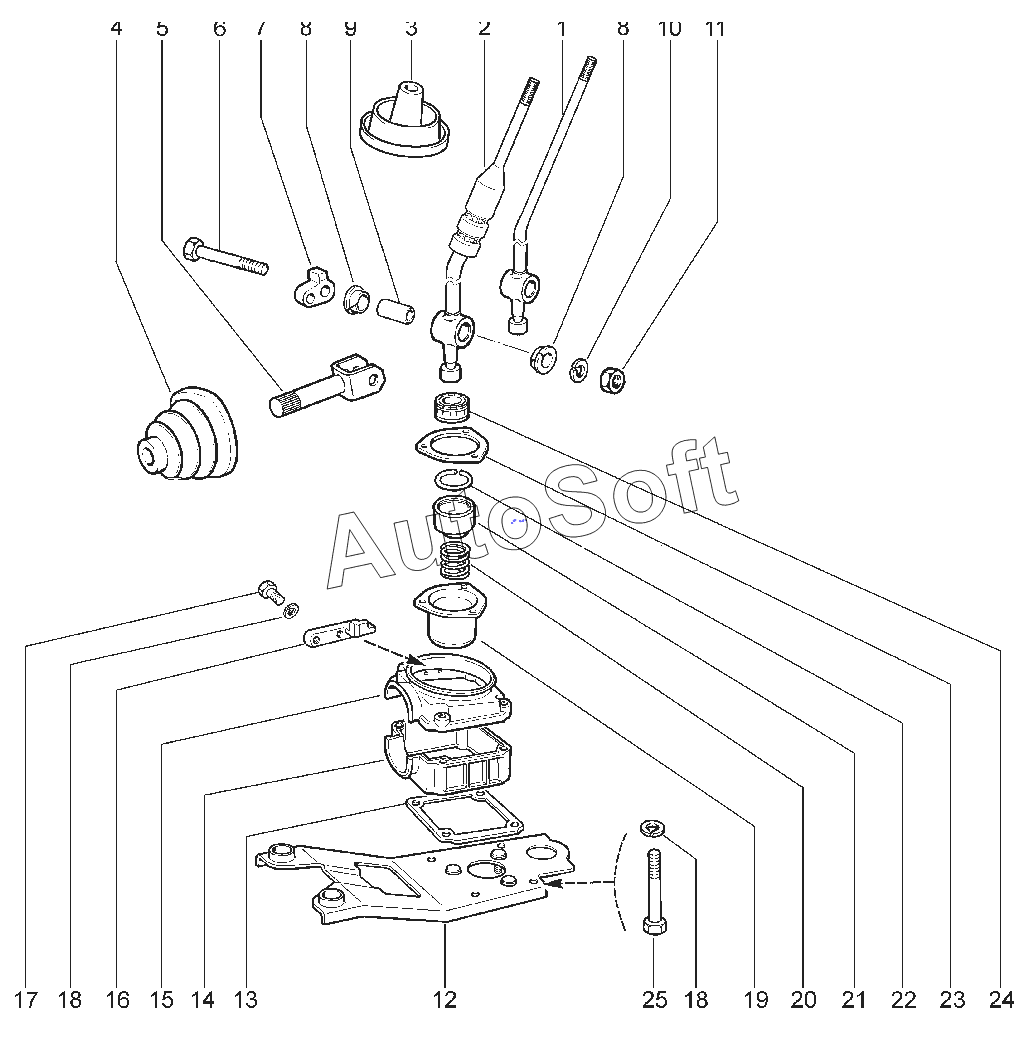 4 5 6 7 8 9 3 2 1 8 10 11

AutoSoft

17 18 16 15 14 13 12 25 18 19 20 21 22 23 24