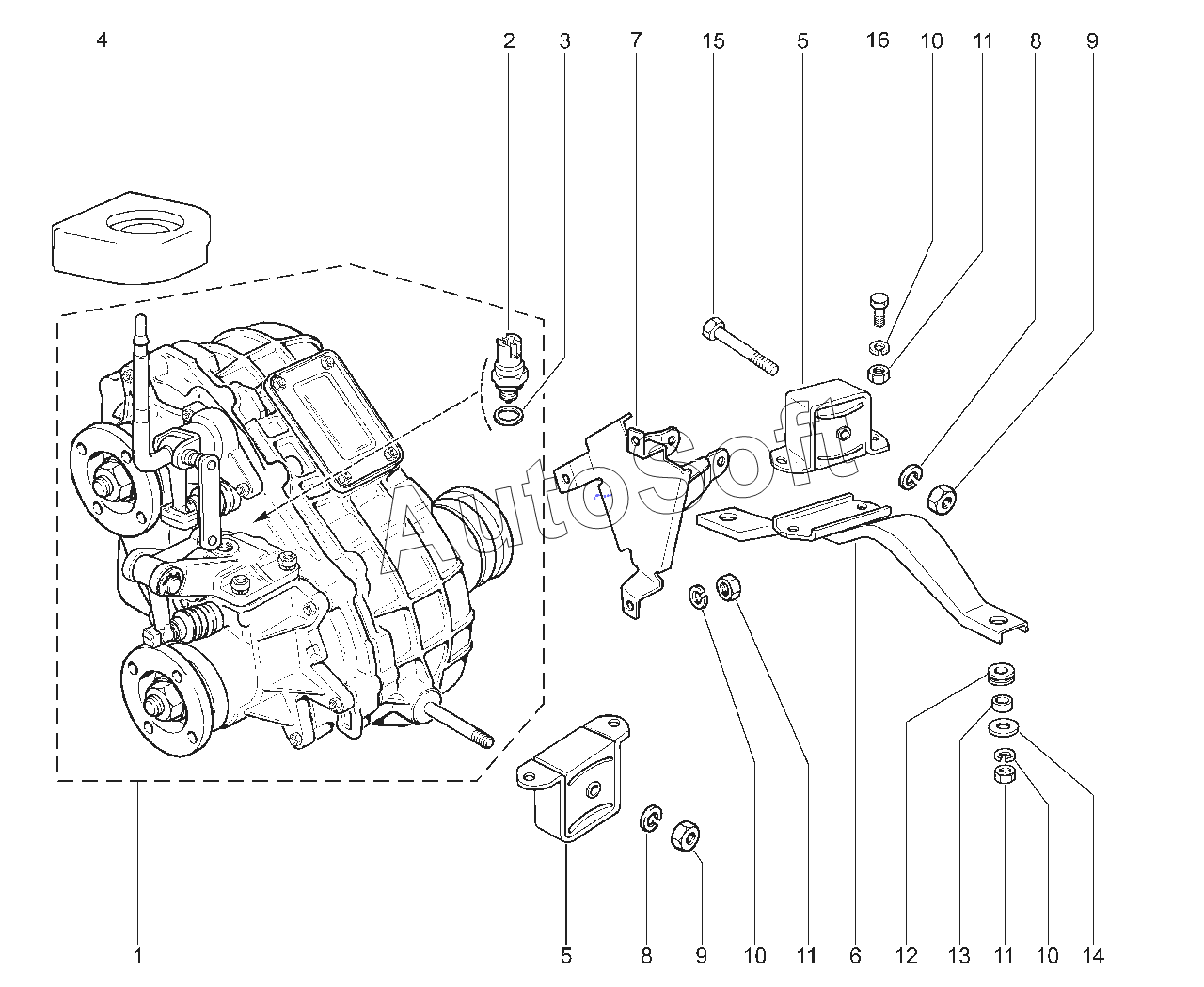 4
2
3
7
15
5
16
10
11
8
9

AutoSoft

1
5
8
9
10
11
6
12
13
11
10
14