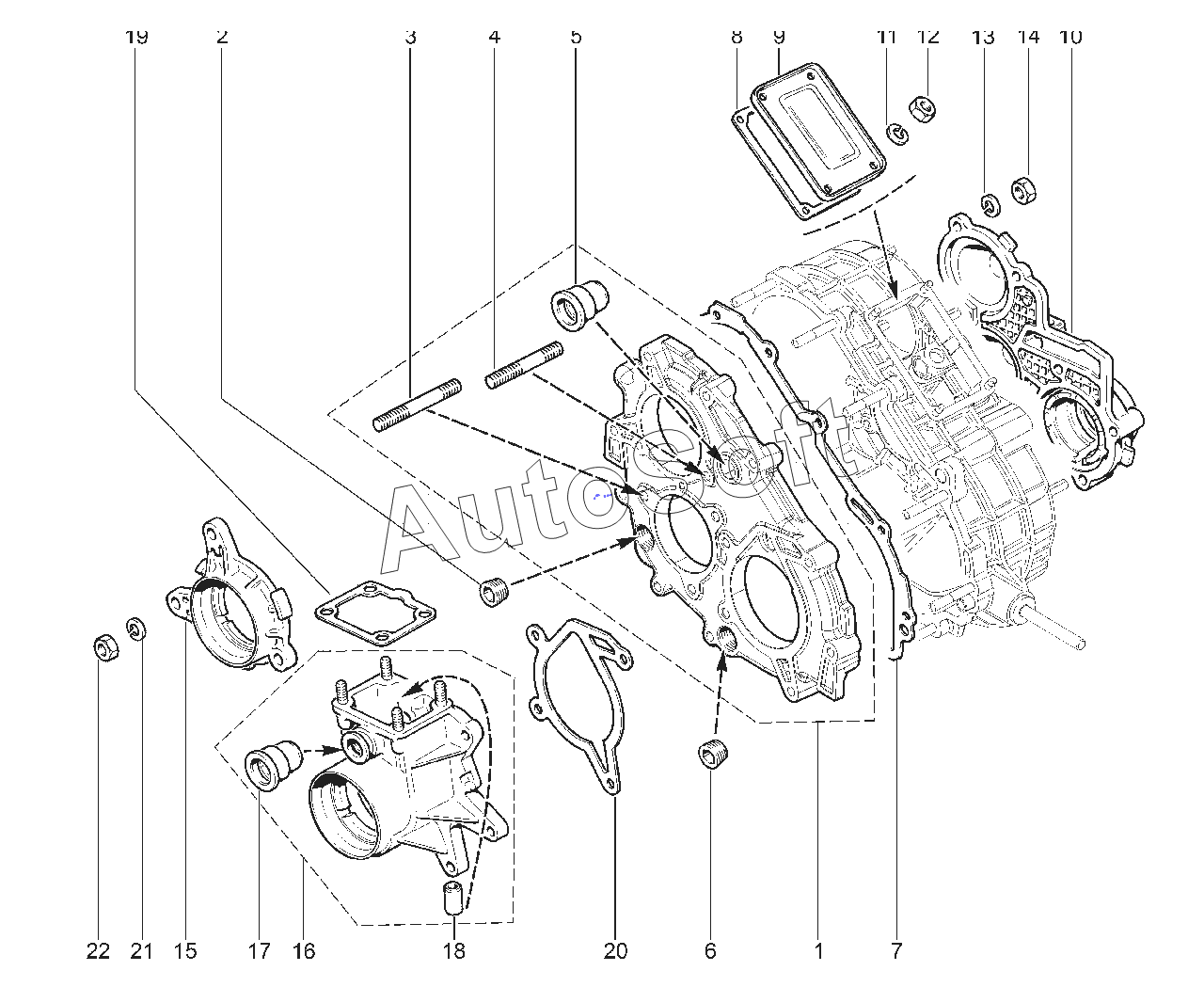 19 2 3 4 5 8 9 11 12 13 14 10

AutoSoft

22 21 15 17 16 18 20 6 1 7