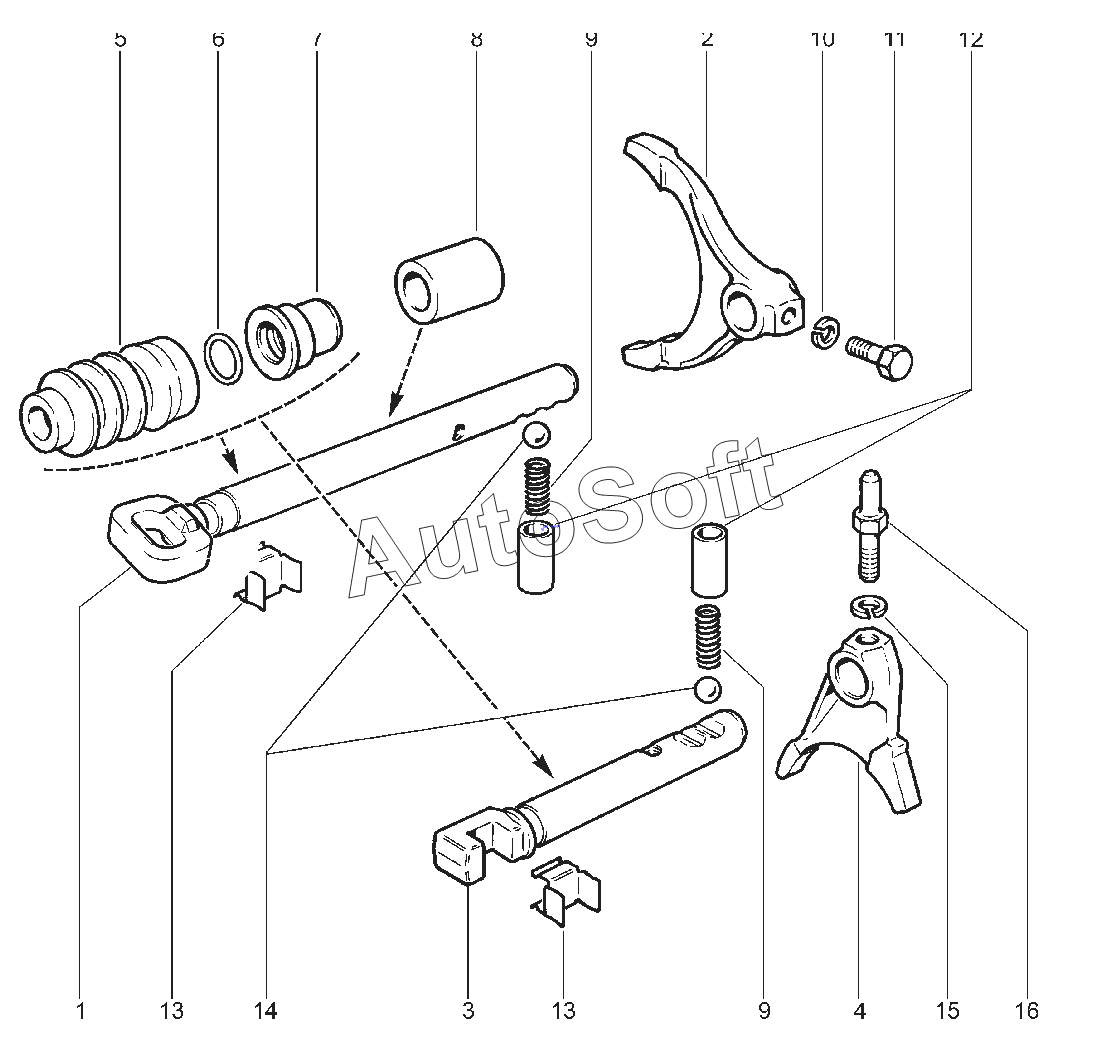 5 6 7 8 9 2 10 11 12

AutoSoft

1 13 14 3 13 9 4 15 16