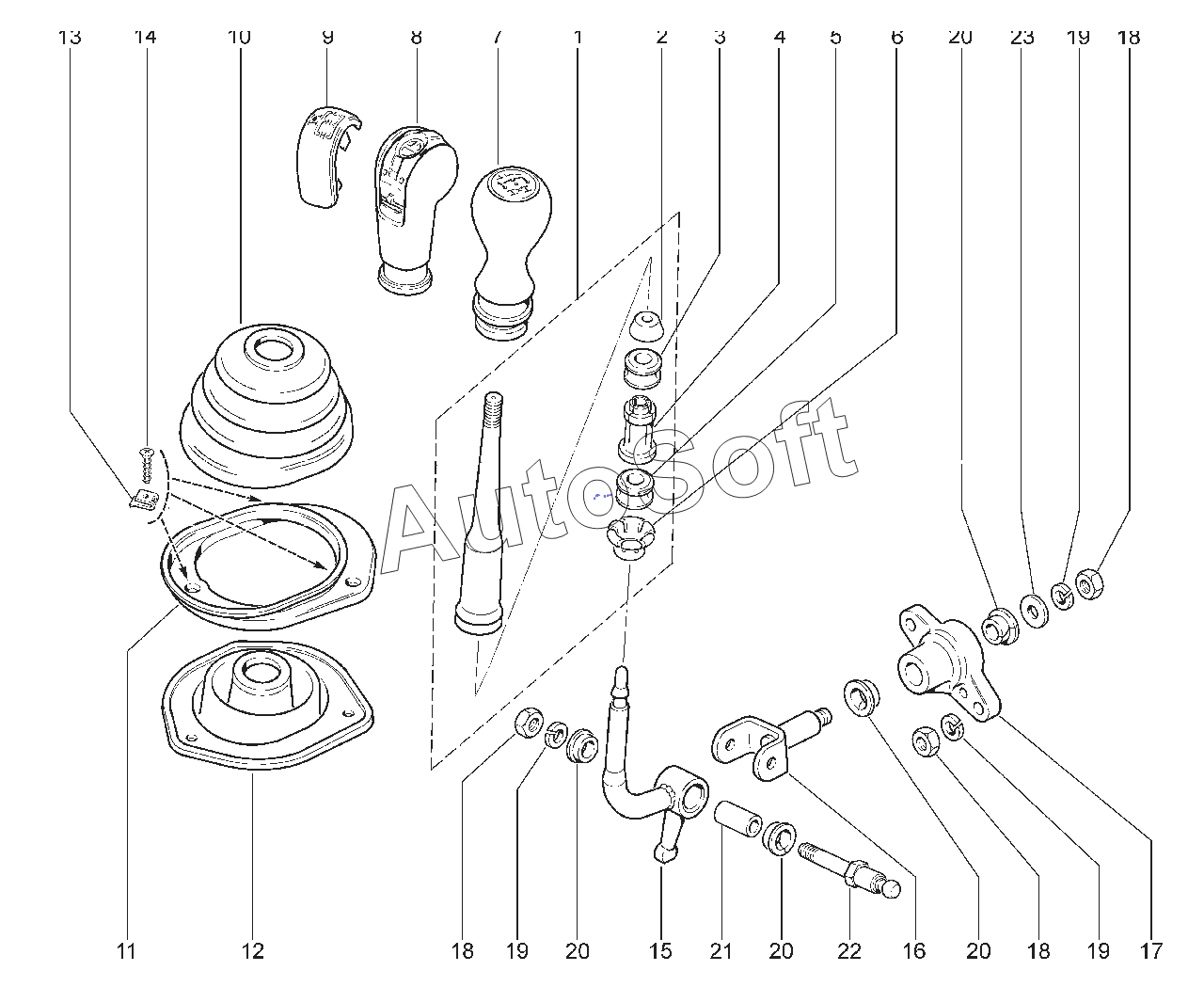 13 14 10 9 8 7 1 2 3 4 5 6 20 23 19 18

AutoSoft

11 12 18 19 20 15 21 20 22 16 20 18 19 17