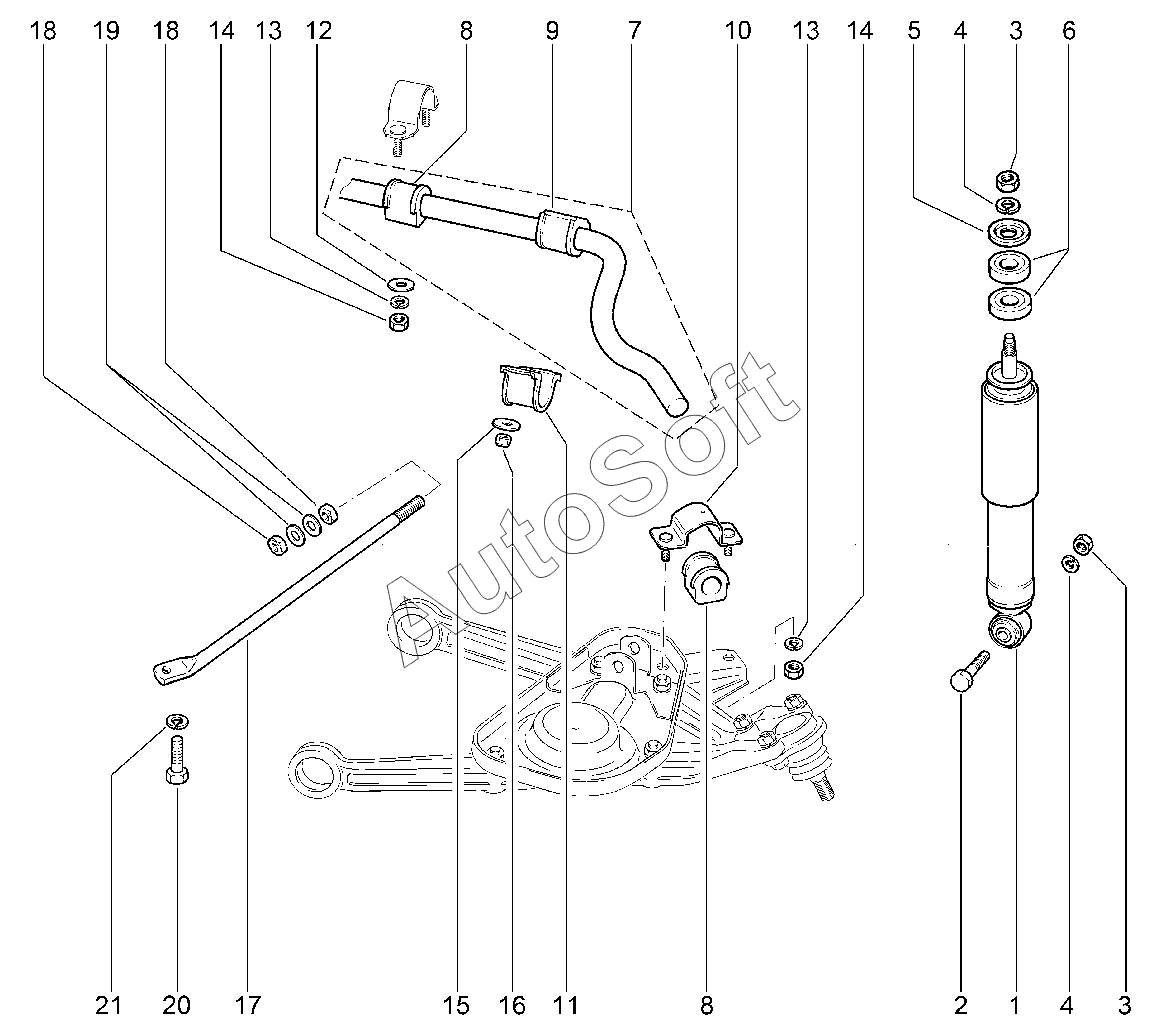 18 19 18 14 13 12 8 9 7 10 13 14 5 4 3 6

AutoSoft

21 20 17 15 16 11 8 2 1 4 3