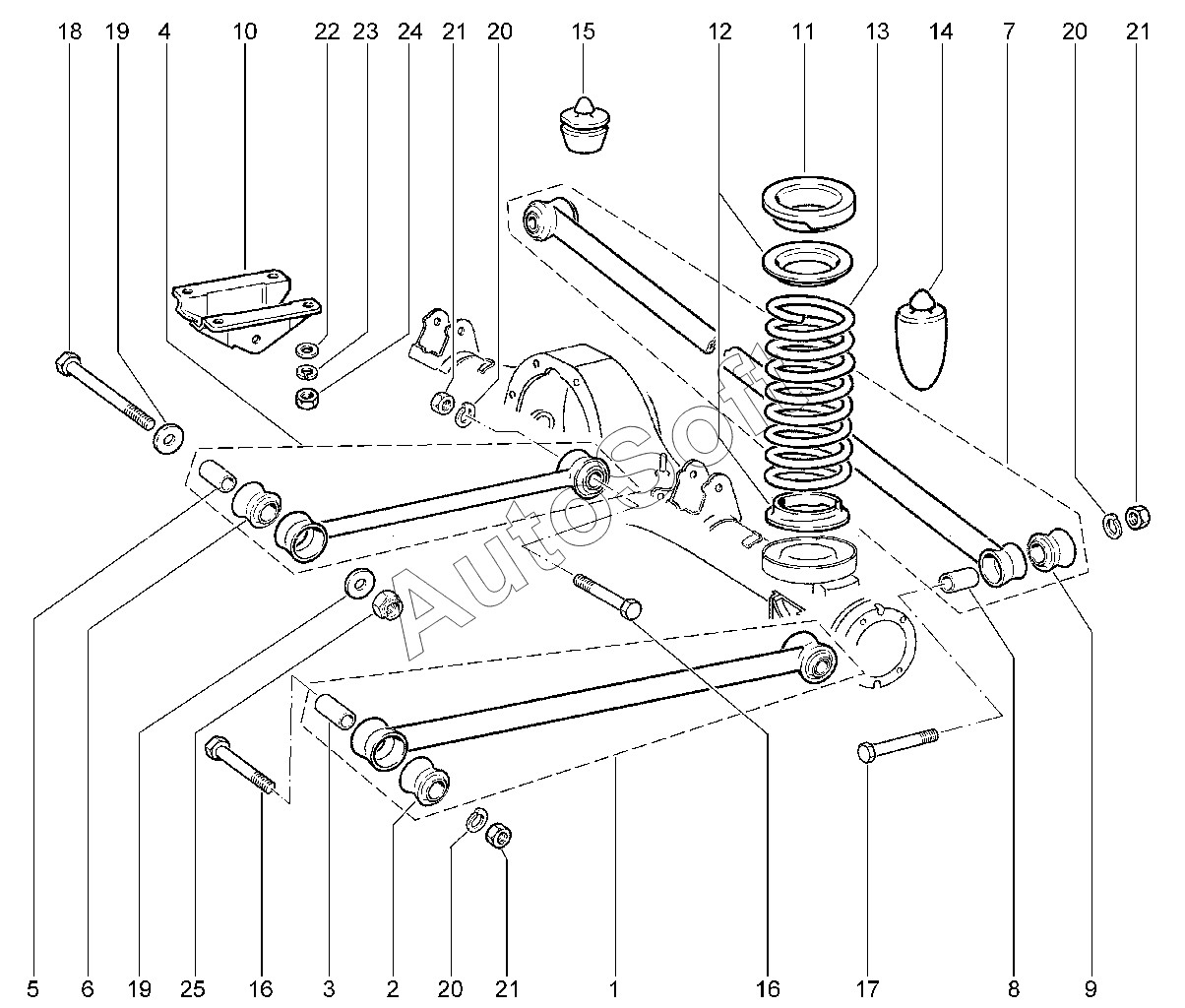 18 19 4 10 22 23 24 21 20 15 12 11 13 14 7 20 21

AutoSoft

5 6 19 25 16 3 2 20 21 1 16 17 8 9