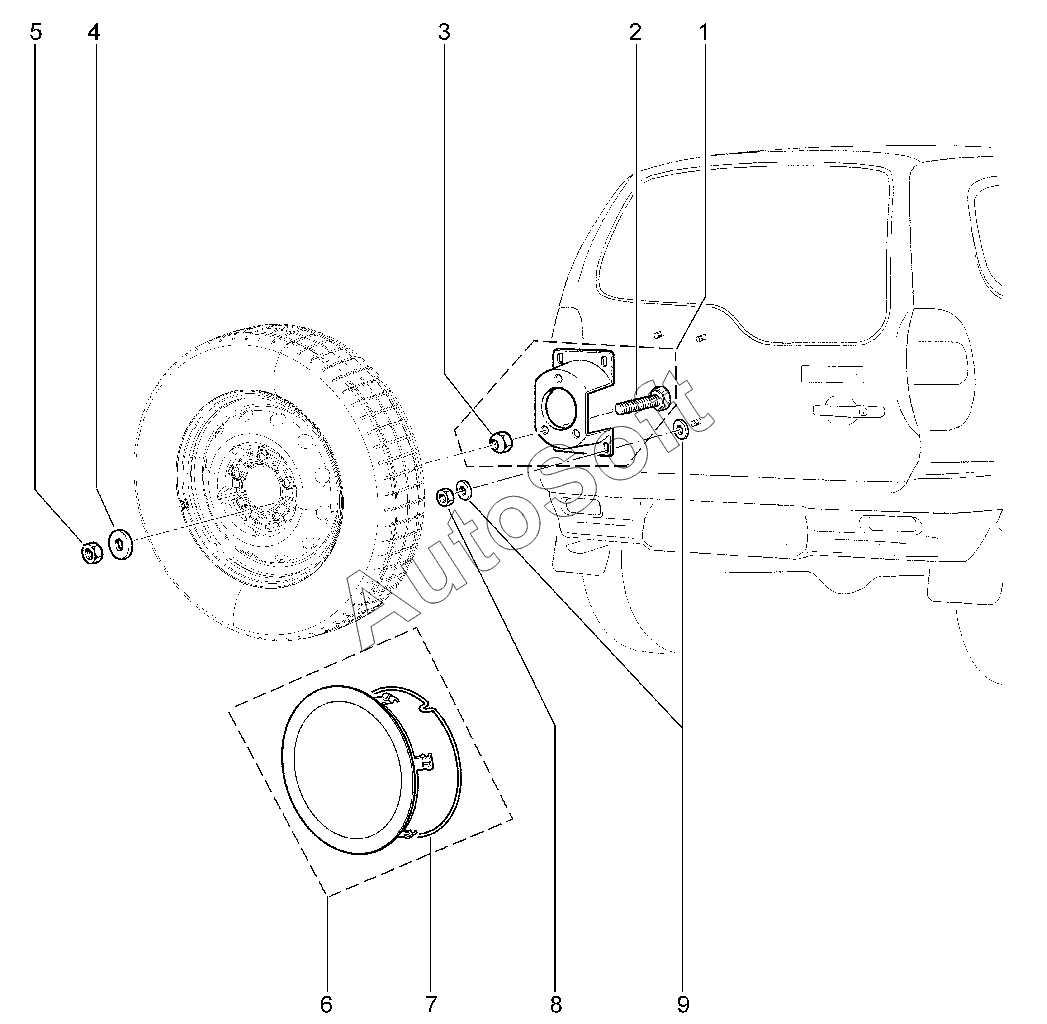 5
4
3
2
1
AutoSoft
6
7
8
9