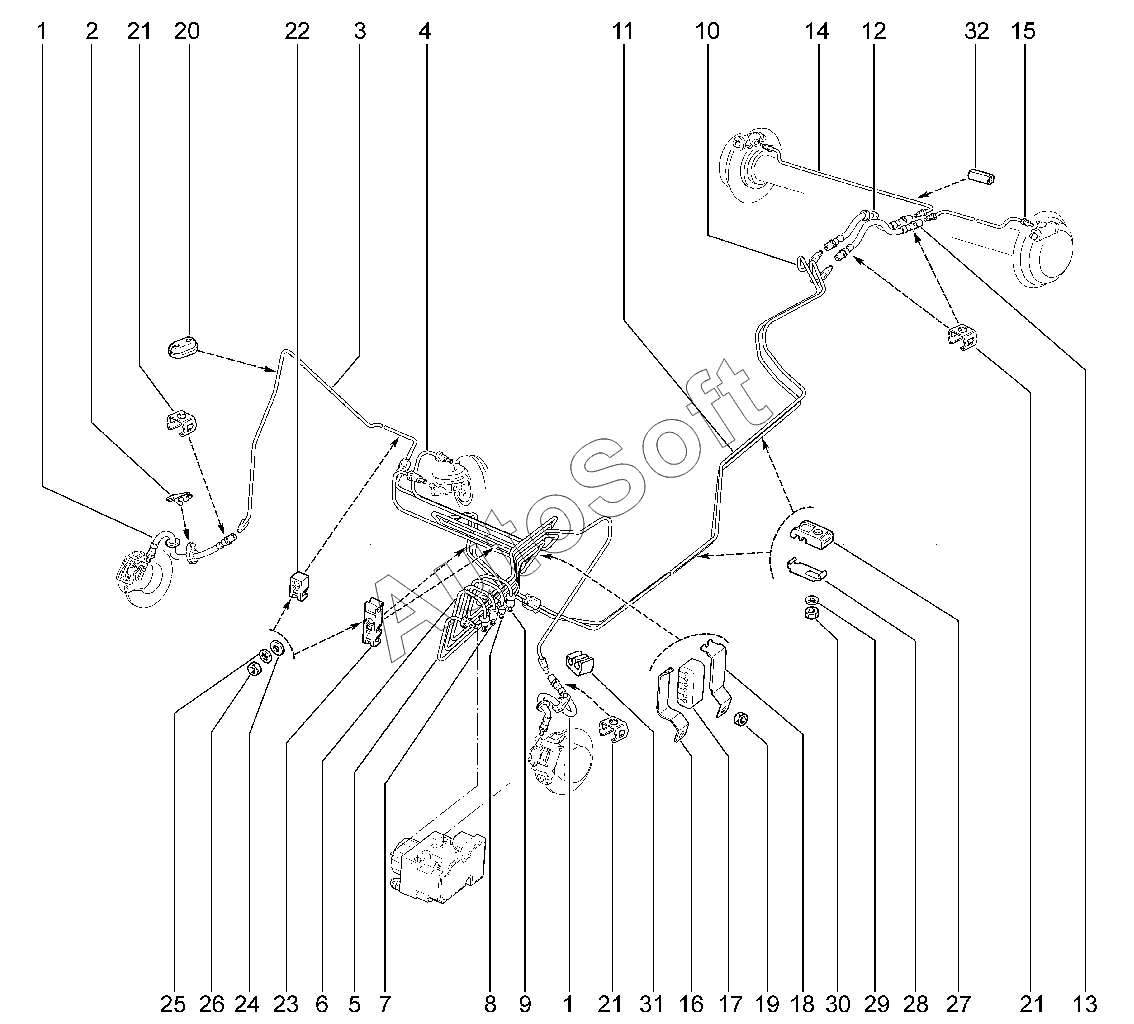 1 2 21 20 22 3 4 11 10 14 12 32 15

AutoSoft

25 26 24 23 6 5 7 8 9 1 21 31 16 17 19 18 30 29 28 27 21 13