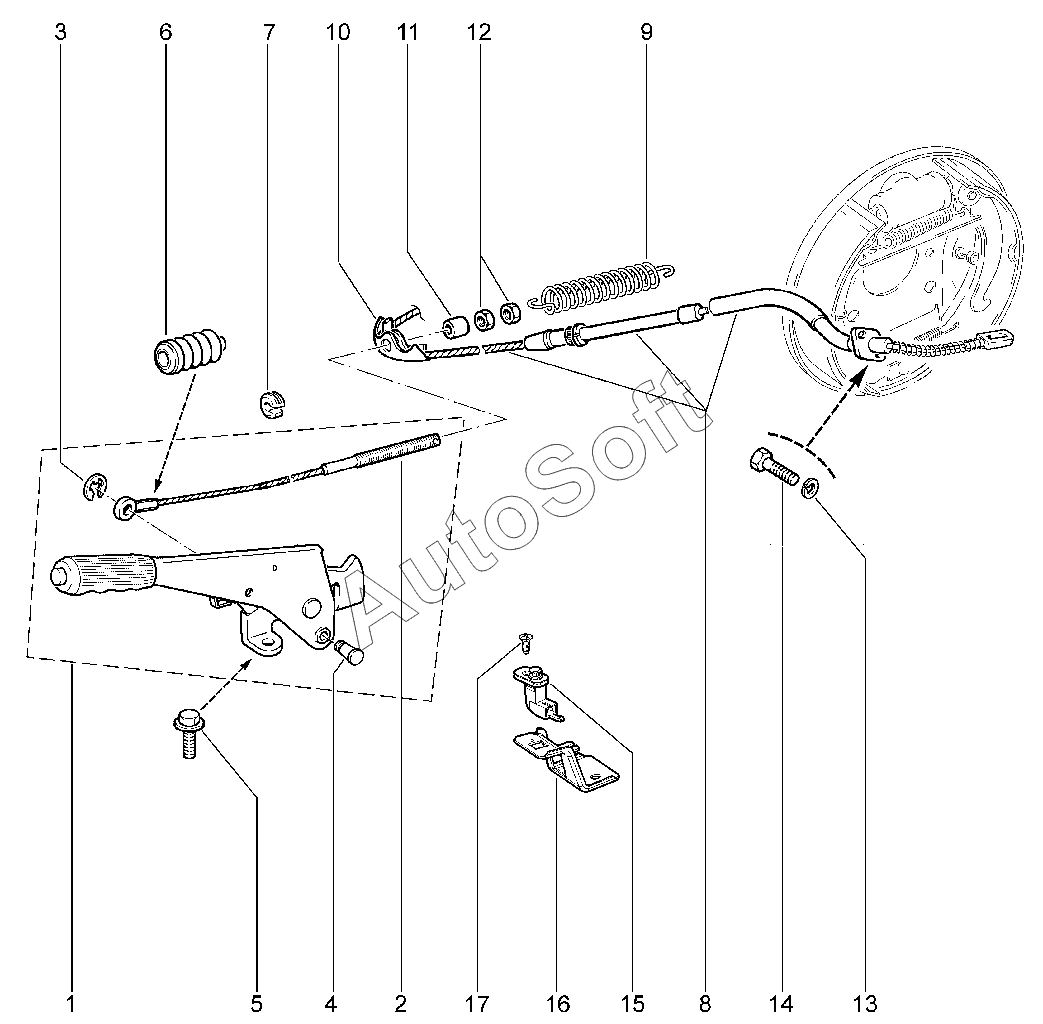 3 6 7 10 11 12 9

AutoSoft

1 5 4 2 17 16 15 8 14 13