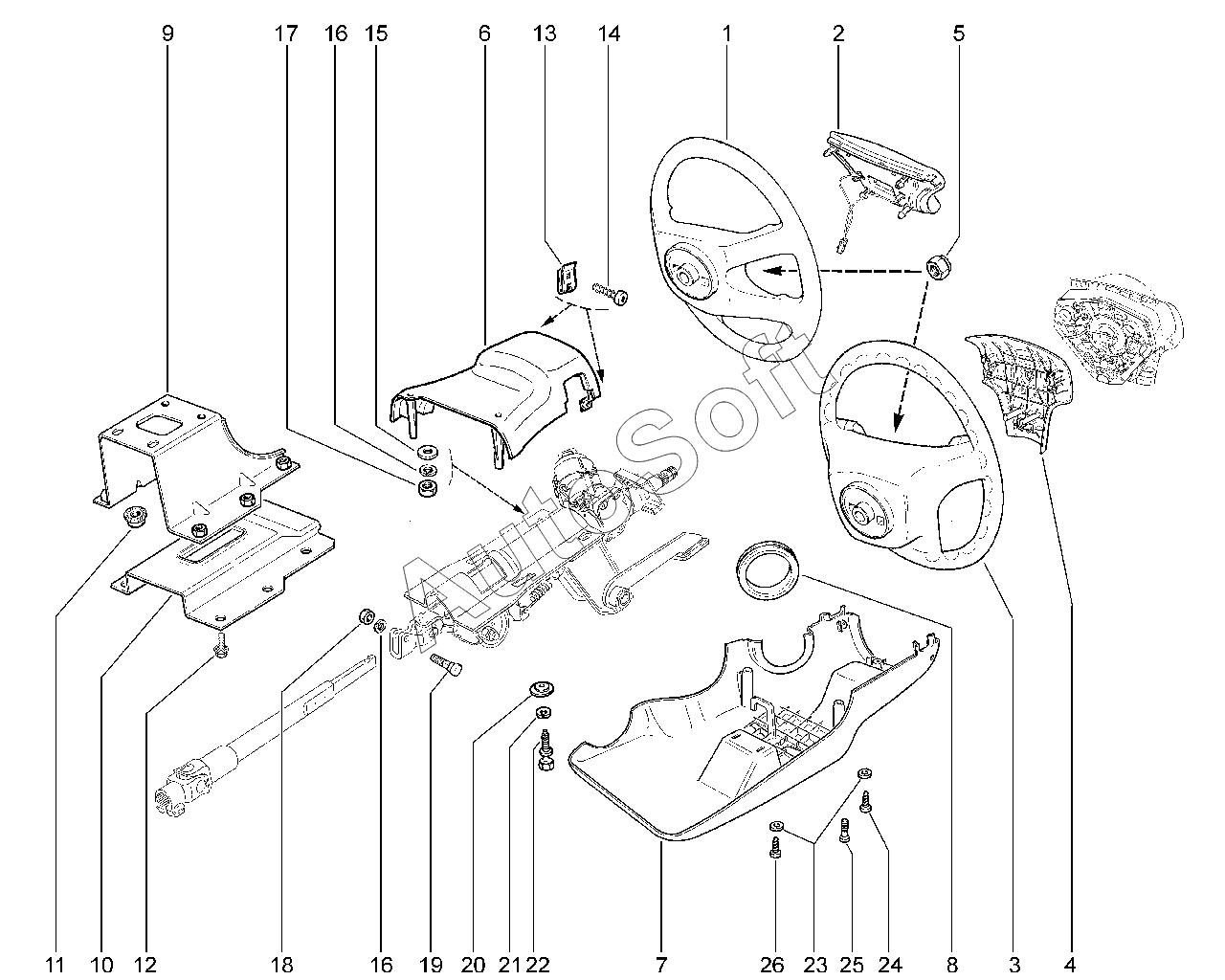 9 17 16 15 6 13 14 1 2 5

AutoSoft

11 10 12 18 16 19 20 21 22 7 26 23 25 24 8 3 4