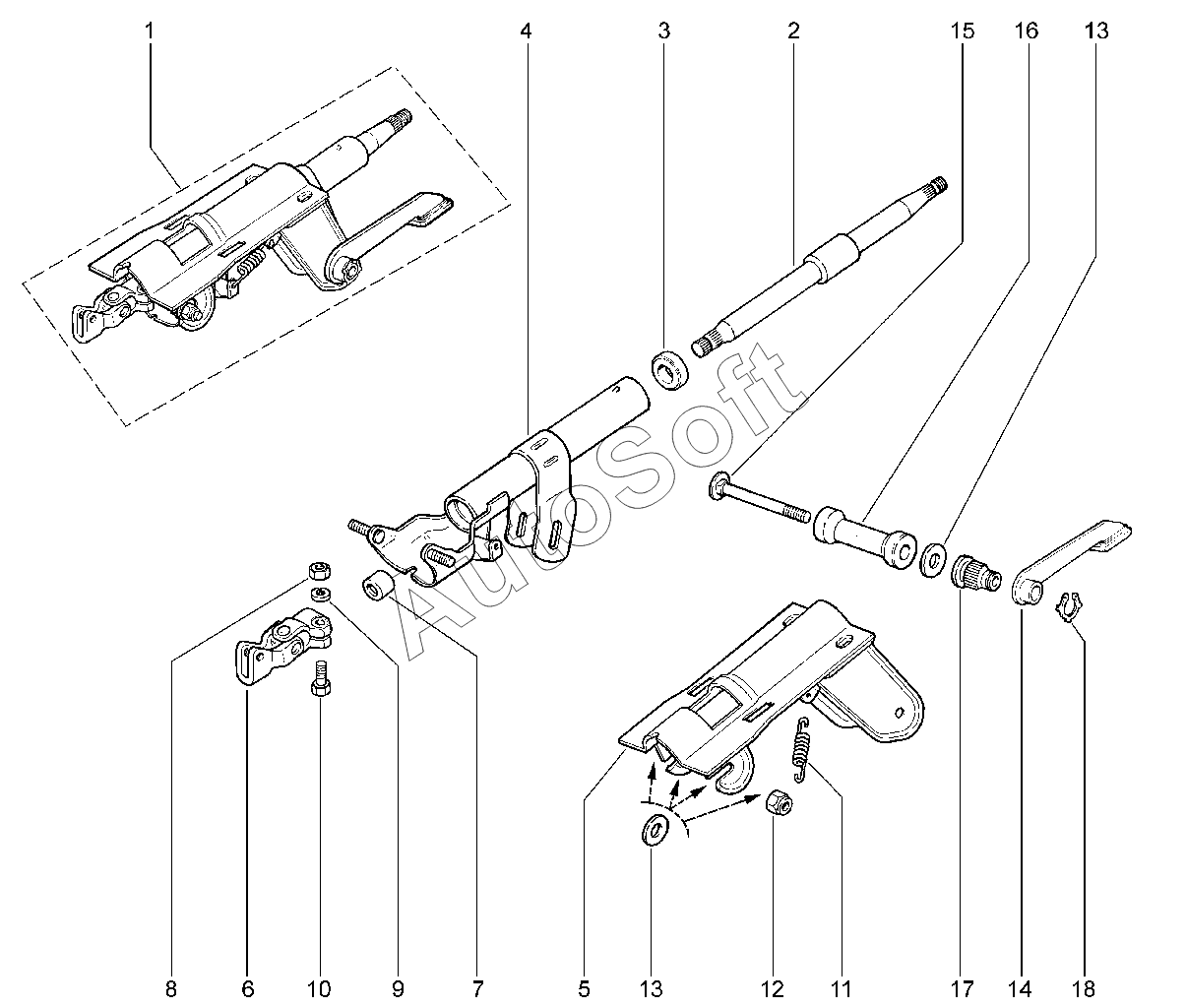 1
4
3
2
15
16
13
AutoSoft
8
6
10
9
7
5
13
12
11
17
14
18