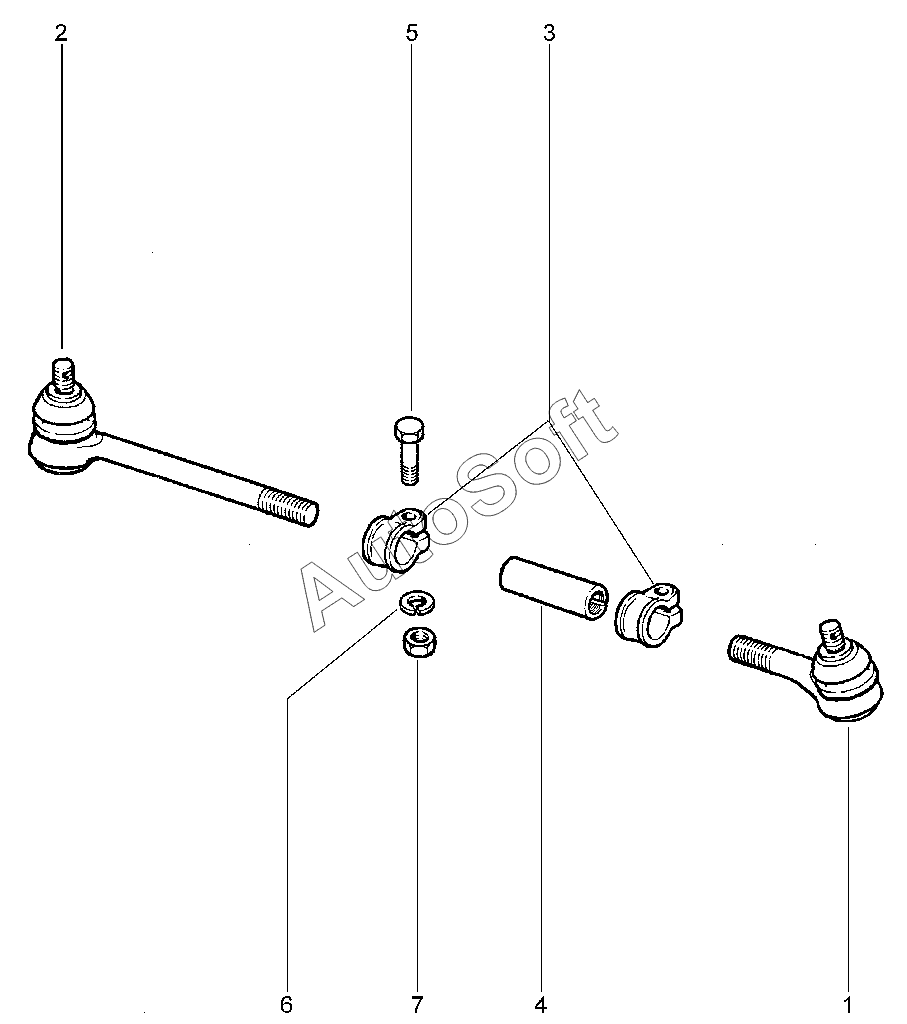 2

5

3

AutoSoft

6

7

4

1