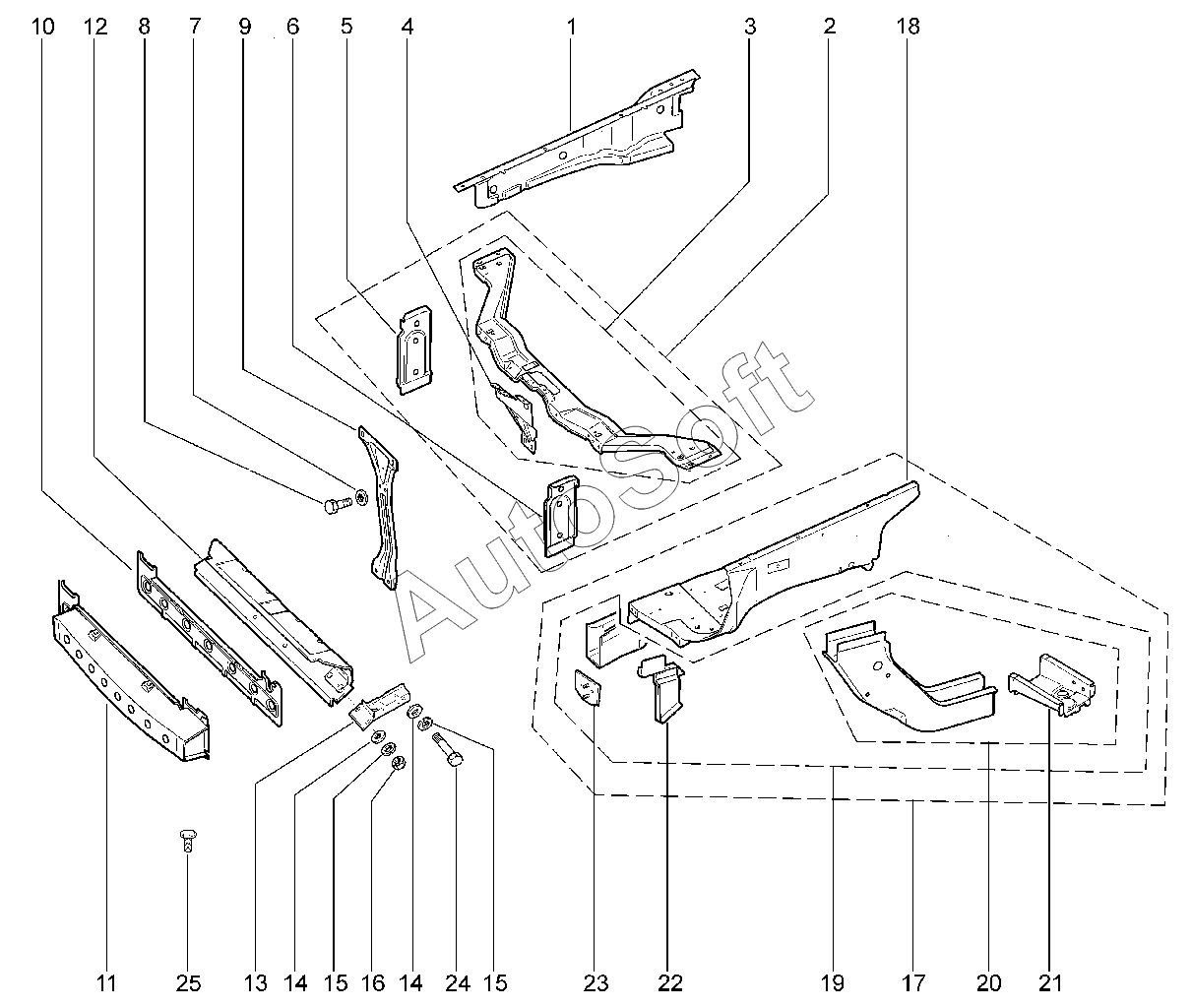 10 12 8 7 9 6 5 4 1 3 2 18

AutoSoft

11 25 13 14 15 16 14 24 15 23 22 19 17 20 21