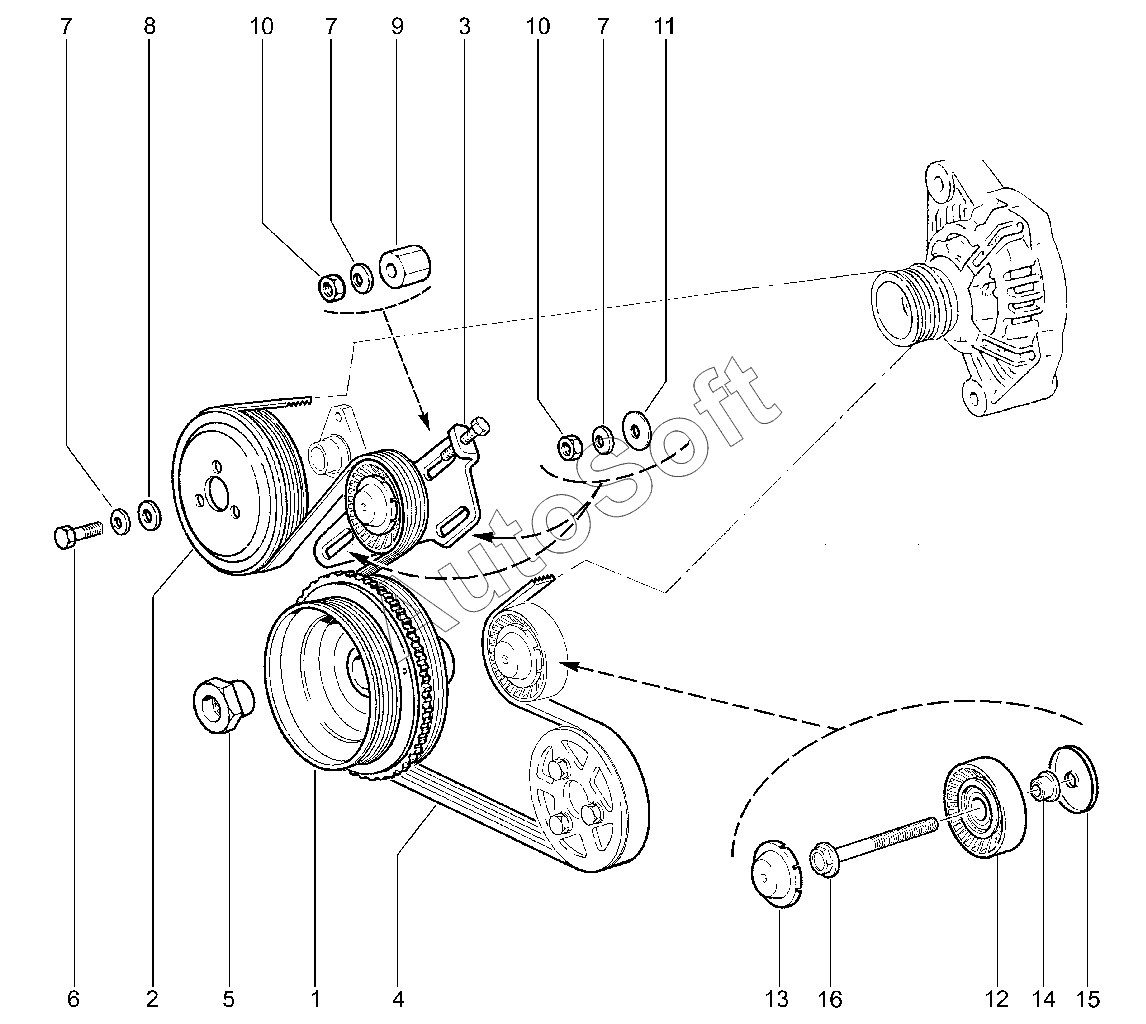 7 8 10 7 9 3 10 7 11

AutoSoft

6 2 5 1 4 13 16 12 14 15