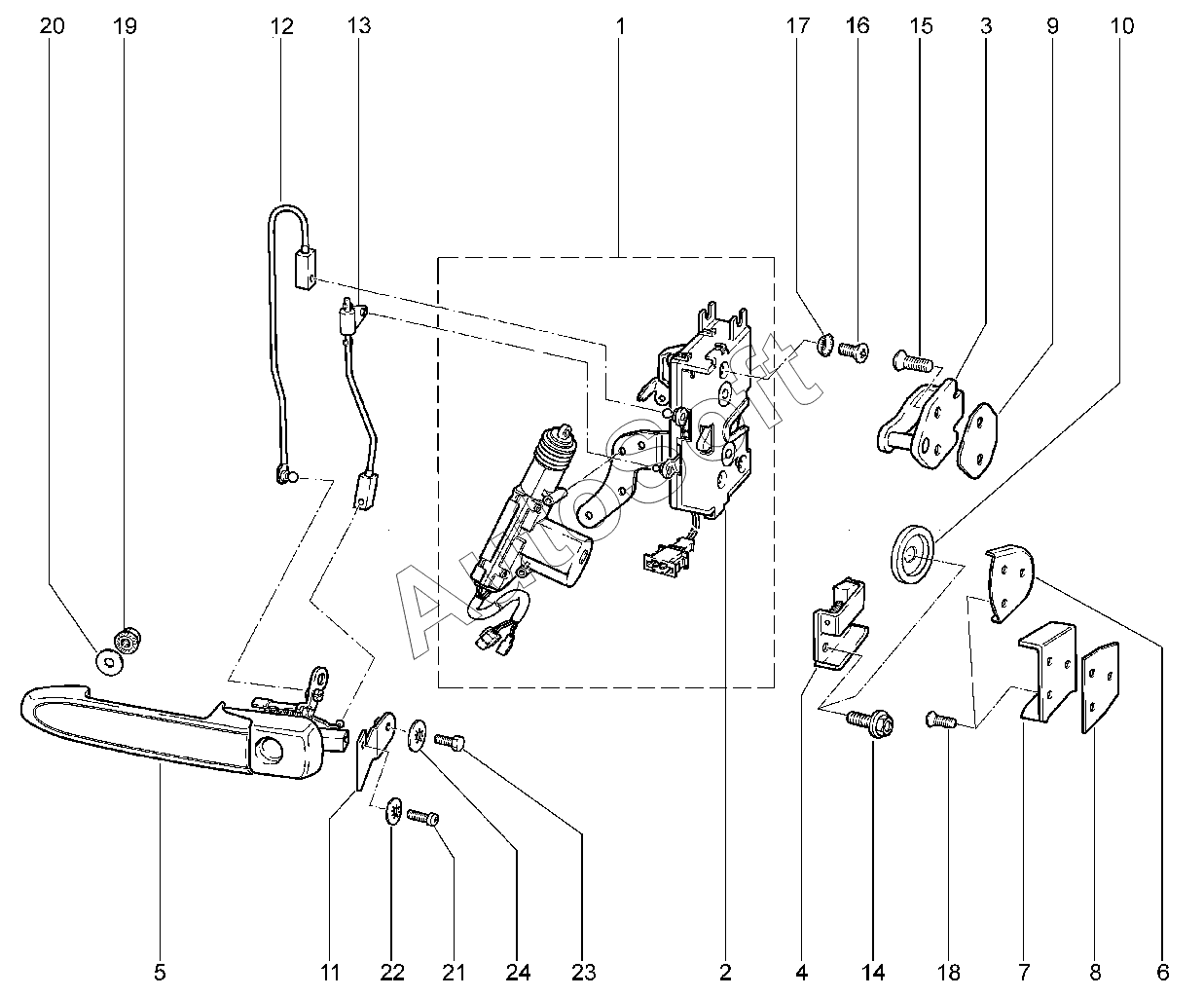 20 19 12 13 1 17 16 15 3 9 10

AutoSoft

5 11 22 21 24 23 2 4 14 18 7 8 6