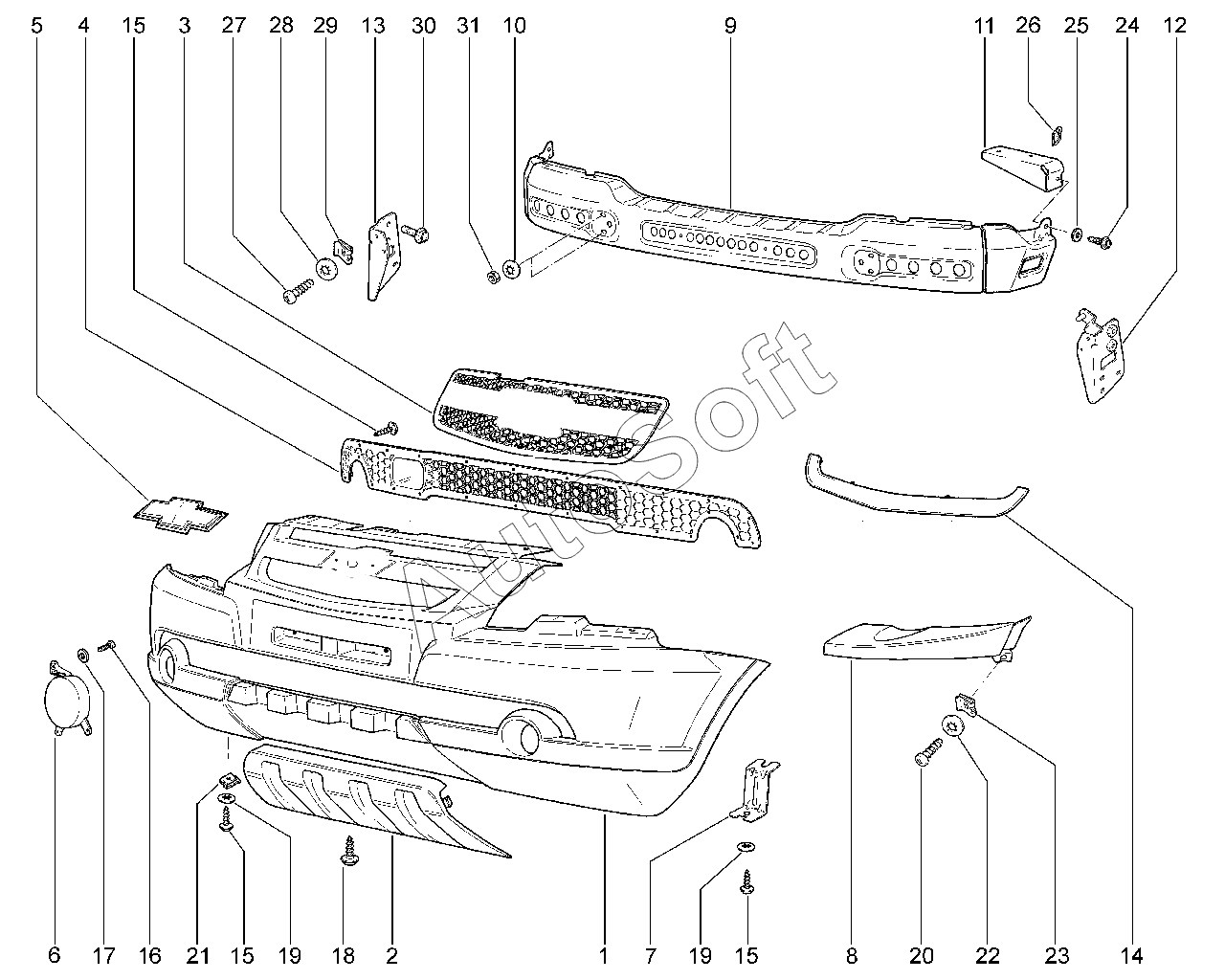 5 4 15 3 27 28 29 13 30 31 10 9 11 26 25 24 12

AutoSoft

6 17 16 21 15 19 18 2 1 7 19 15 8 20 22 23 14