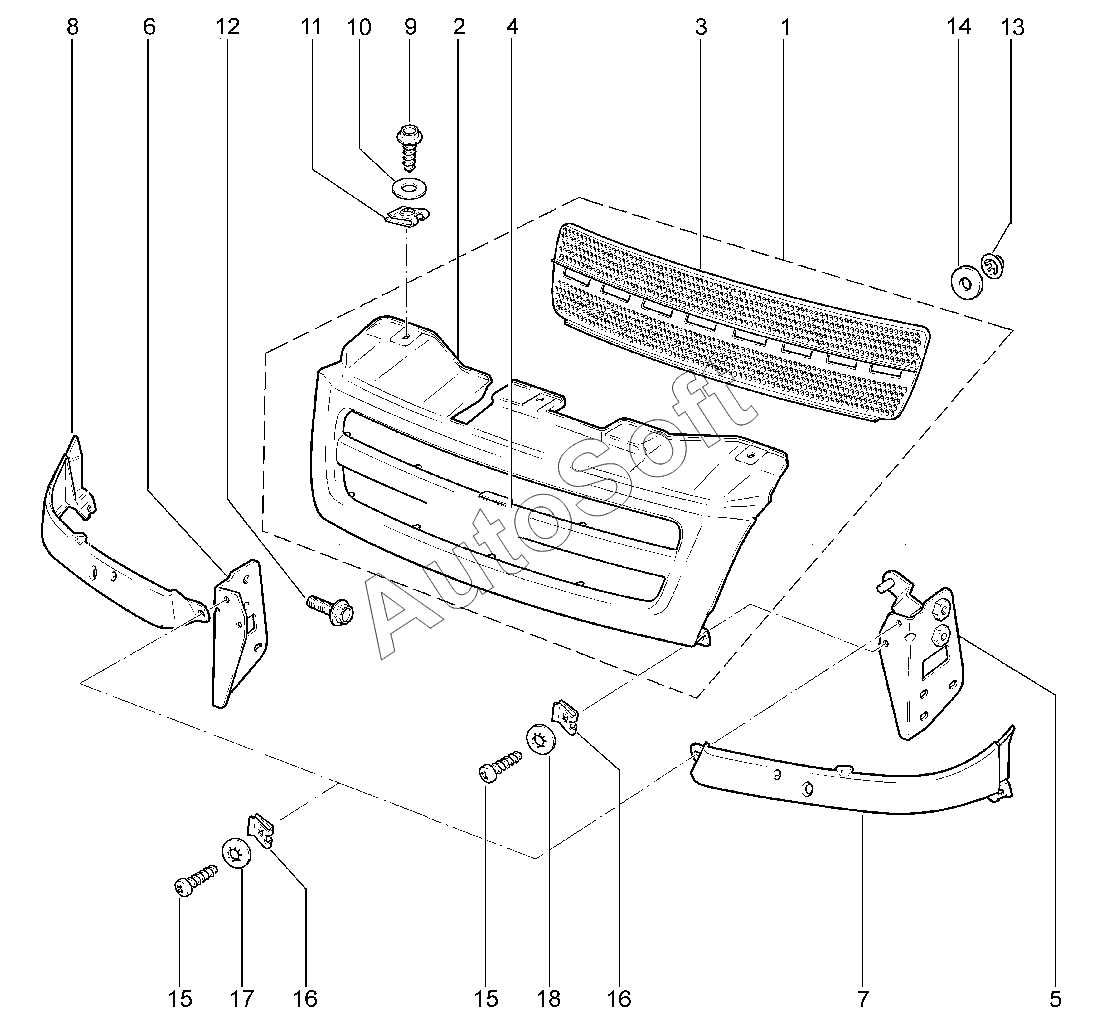 8 6 12 11 10 9 2 4 3 1 14 13

AutoSoft

15 17 16 15 18 16 7 5