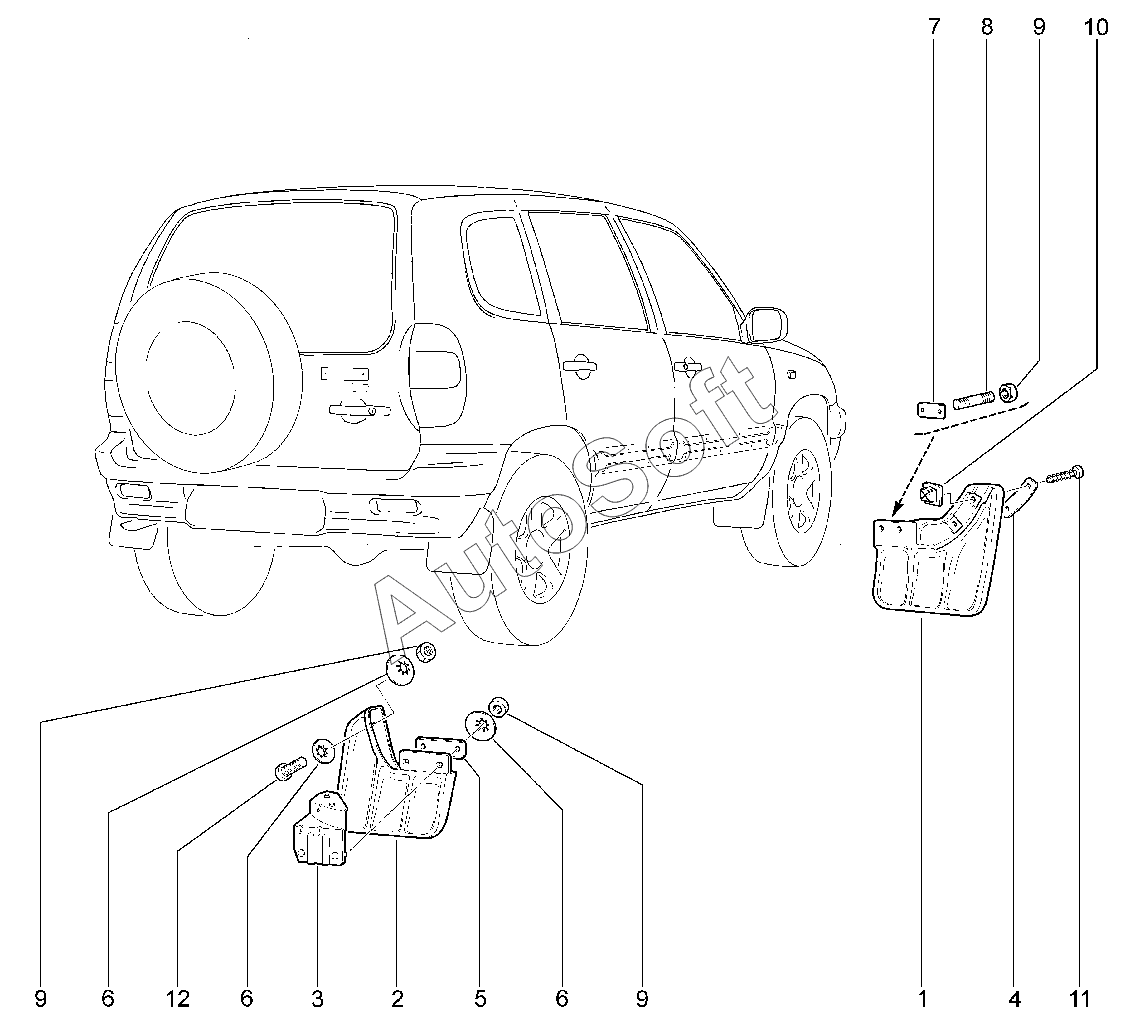 7 8 9 10

AutoSoft

9 6 12 6 3 2 5 6 9 1 4 11