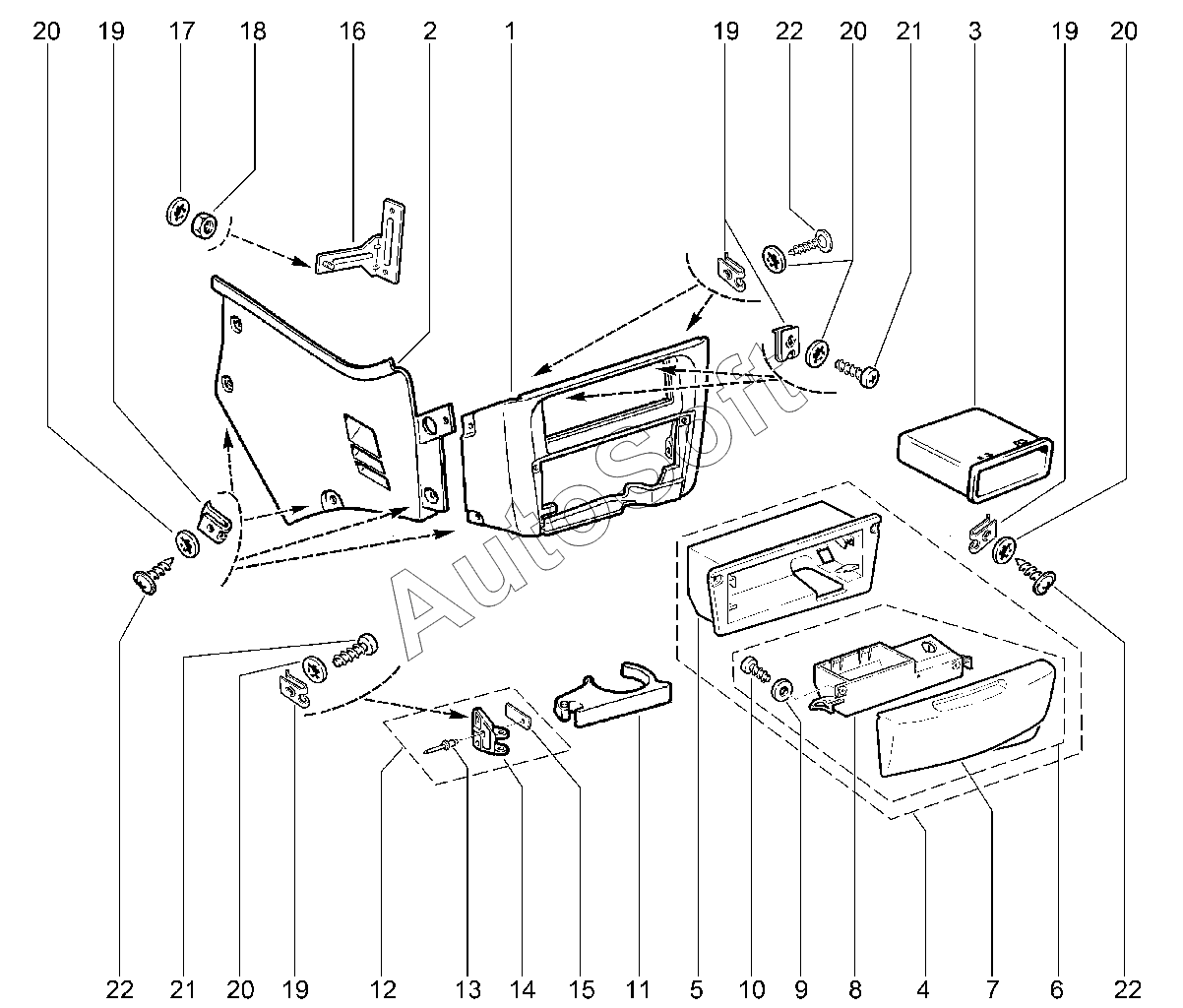 20 19 17 18 16 2 1 19 22 20 21 3 19 20

AutoSoft

22 21 20 19 12 13 14 15 11 5 10 9 8 4 7 6 22