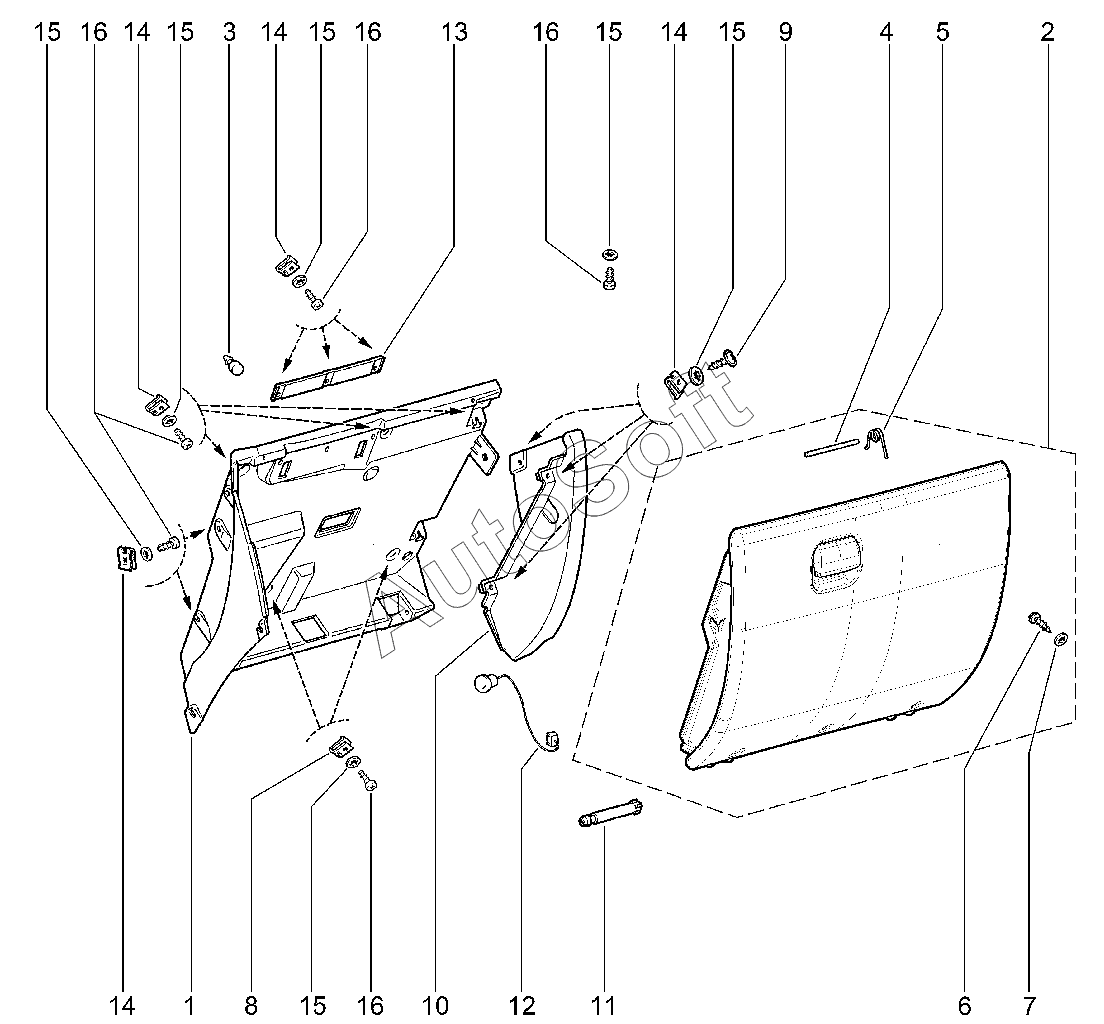 15 16 14 15 3 14 15 16 13 16 15 14 15 9 4 5 2

AutoSoft

14 1 8 15 16 10 12 11 6 7