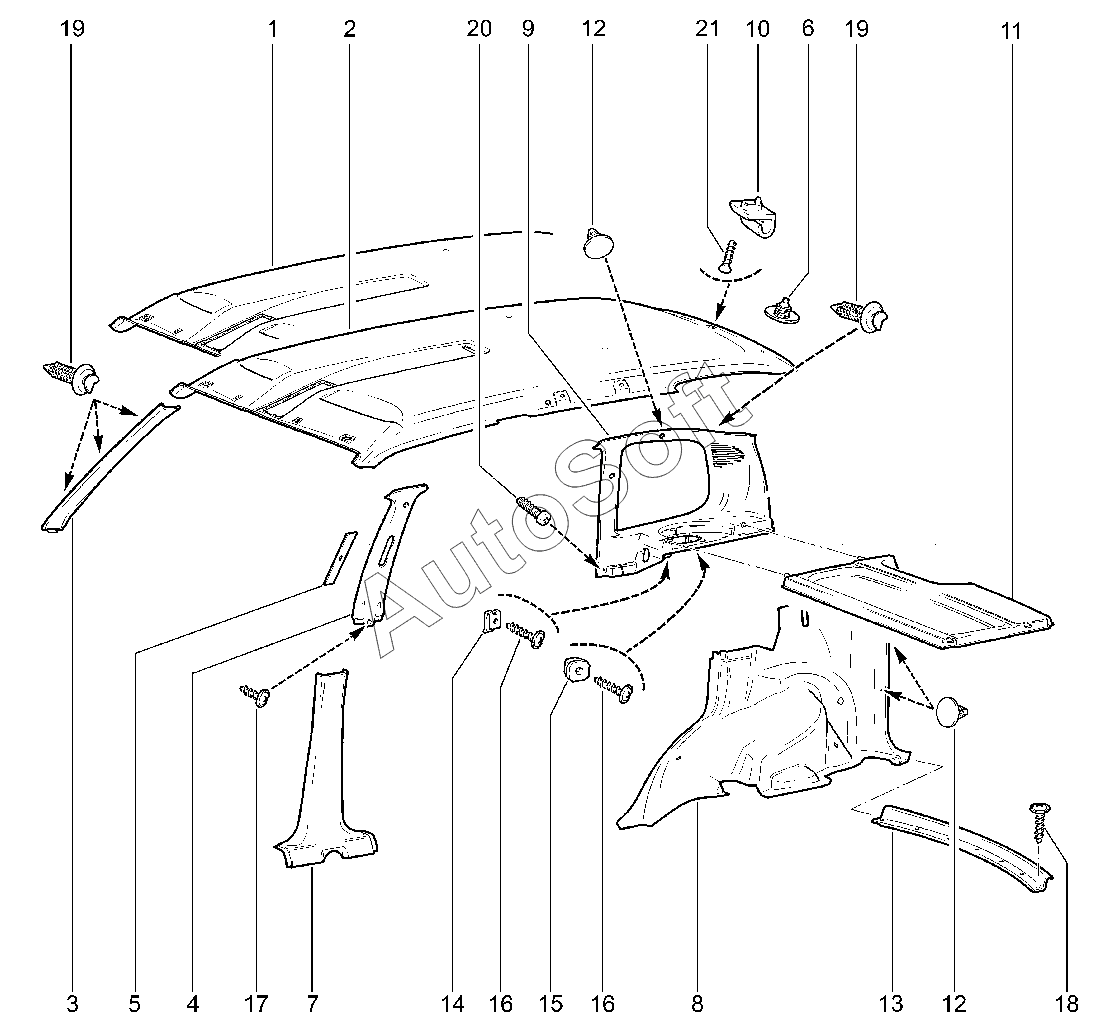 19 1 2 20 9 12 21 10 6 19 11

AutoSoft

3 5 4 17 7 14 16 15 16 8 13 12 18