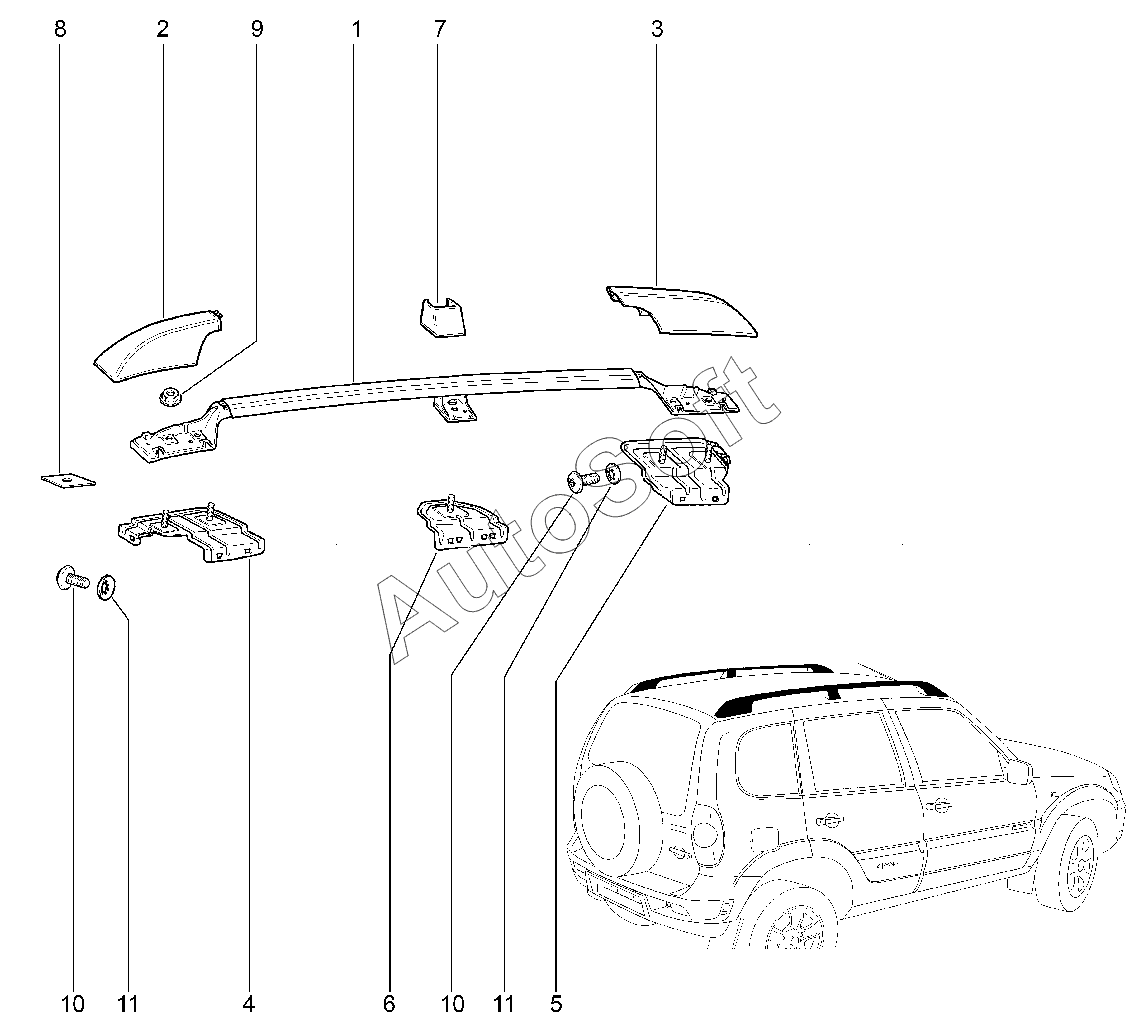 8 2 9 1 7 3

AutoSoft

10 11 4 6 10 11 5