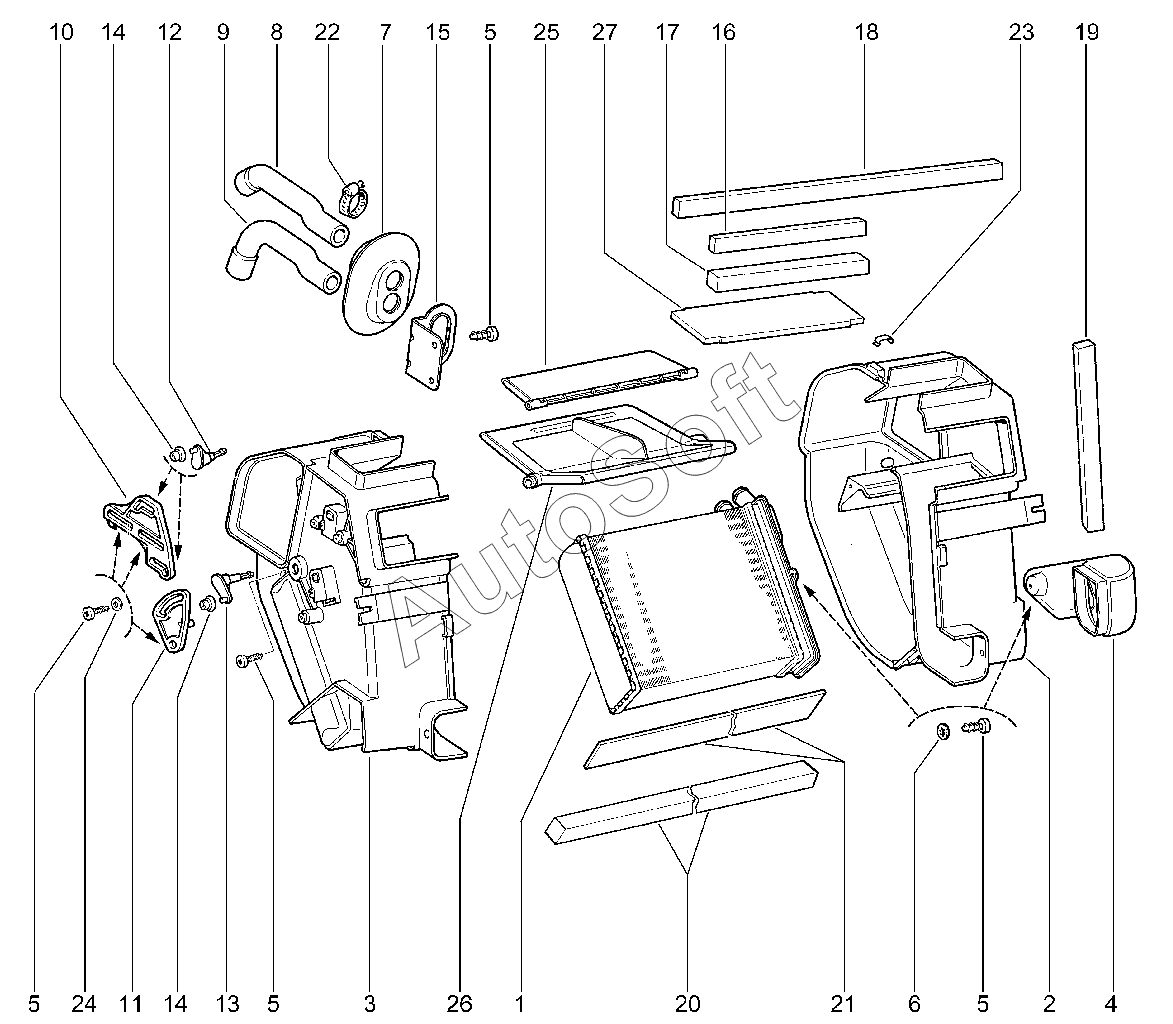 10 14 12 9 8 22 7 15 5 25 27 17 16 18 23 19

AutoSoft

5 24 11 14 13 5 3 26 1 20 21 6 5 2 4