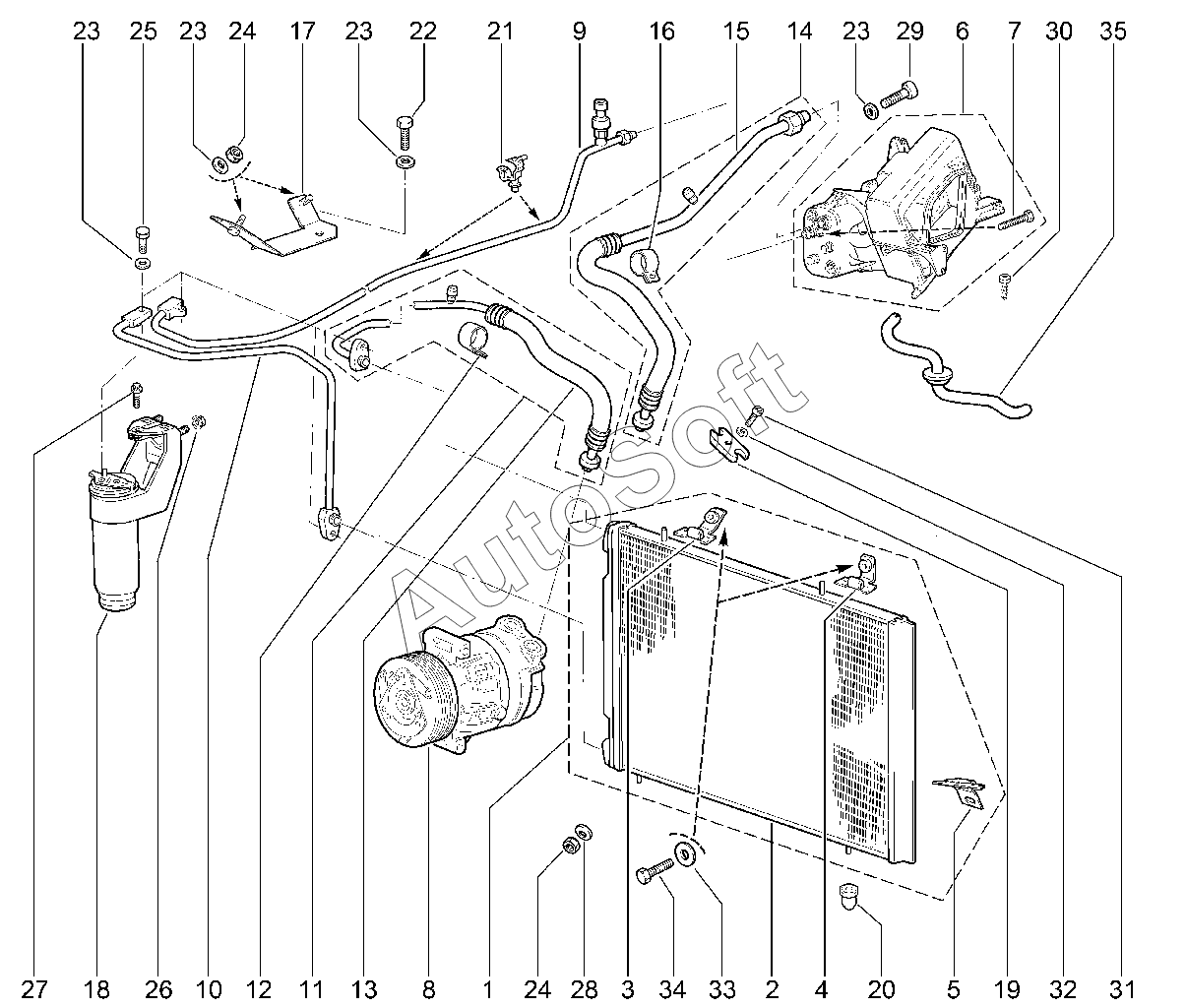 23 25 23 24 17 23 22 21 9 16 15 14 23 29 6 7 30 35

AutoSoft

27 18 26 10 12 11 13 8 1 24 28 3 34 33 2 4 20 5 19 32 31