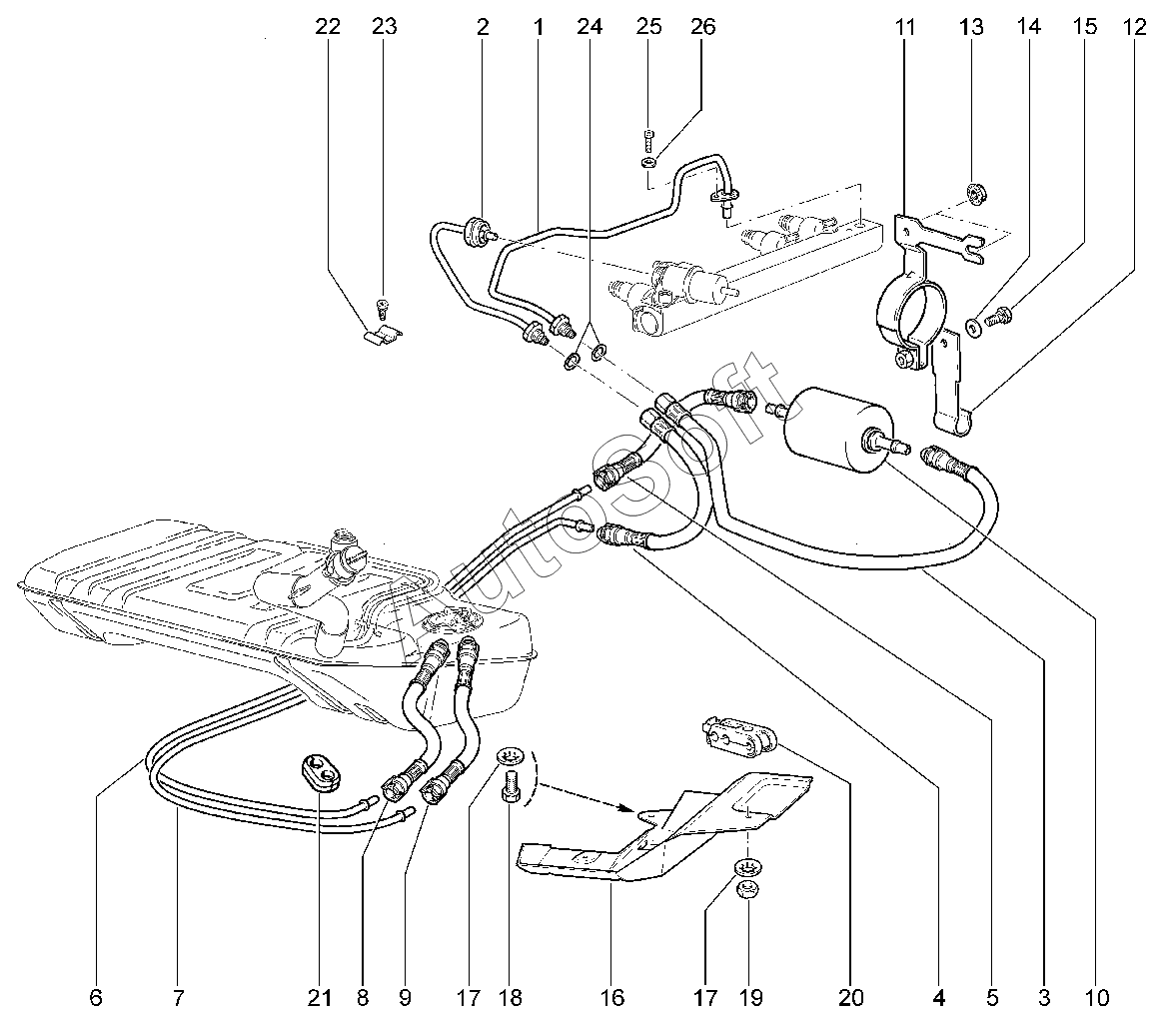 22 23 2 1 24 25 26 11 13 14 15 12

AutoSoft

6 7 21 8 9 17 18 16 17 19 20 4 5 3 10