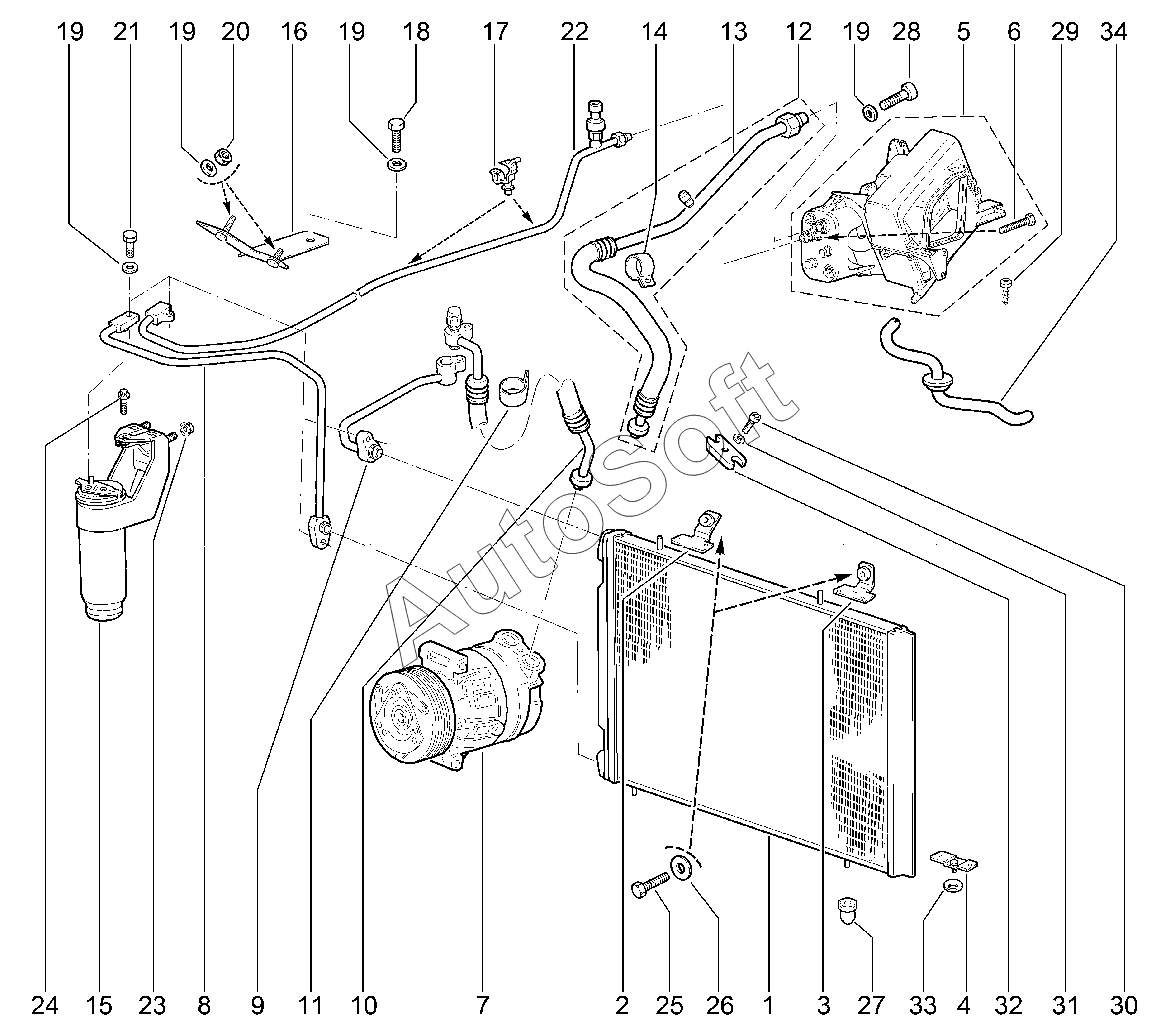 19 21 19 20 16 19 18 17 22 14 13 12 19 28 5 6 29 34

AutoSoft

24 15 23 8 9 11 10 7 2 25 26 1 3 27 33 4 32 31 30