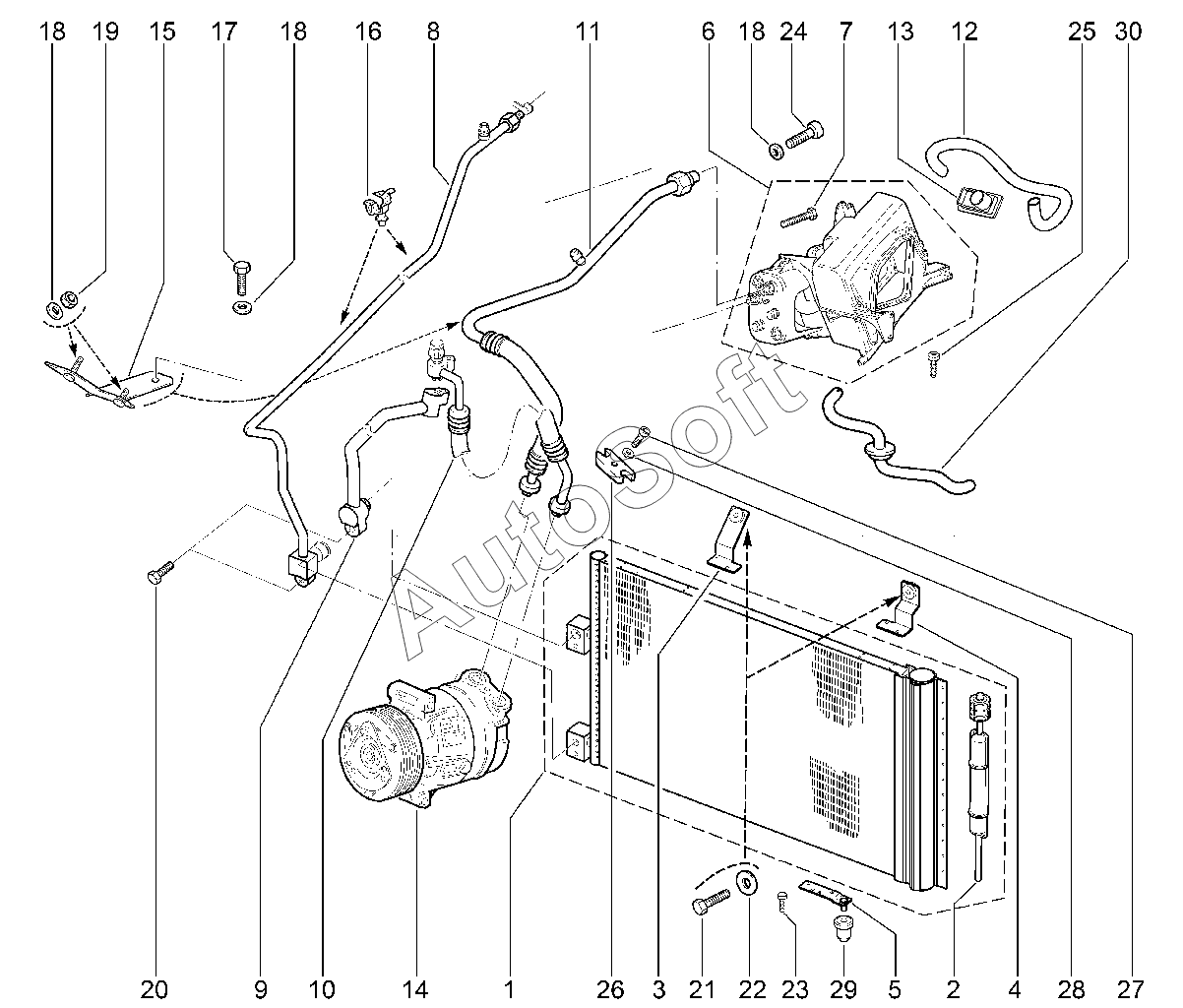 18 19 15 17 18 16 8 11 6 18 24 7 13 12 25 30

AutoSoft

20 9 10 14 1 26 3 21 22 23 29 5 2 4 28 27