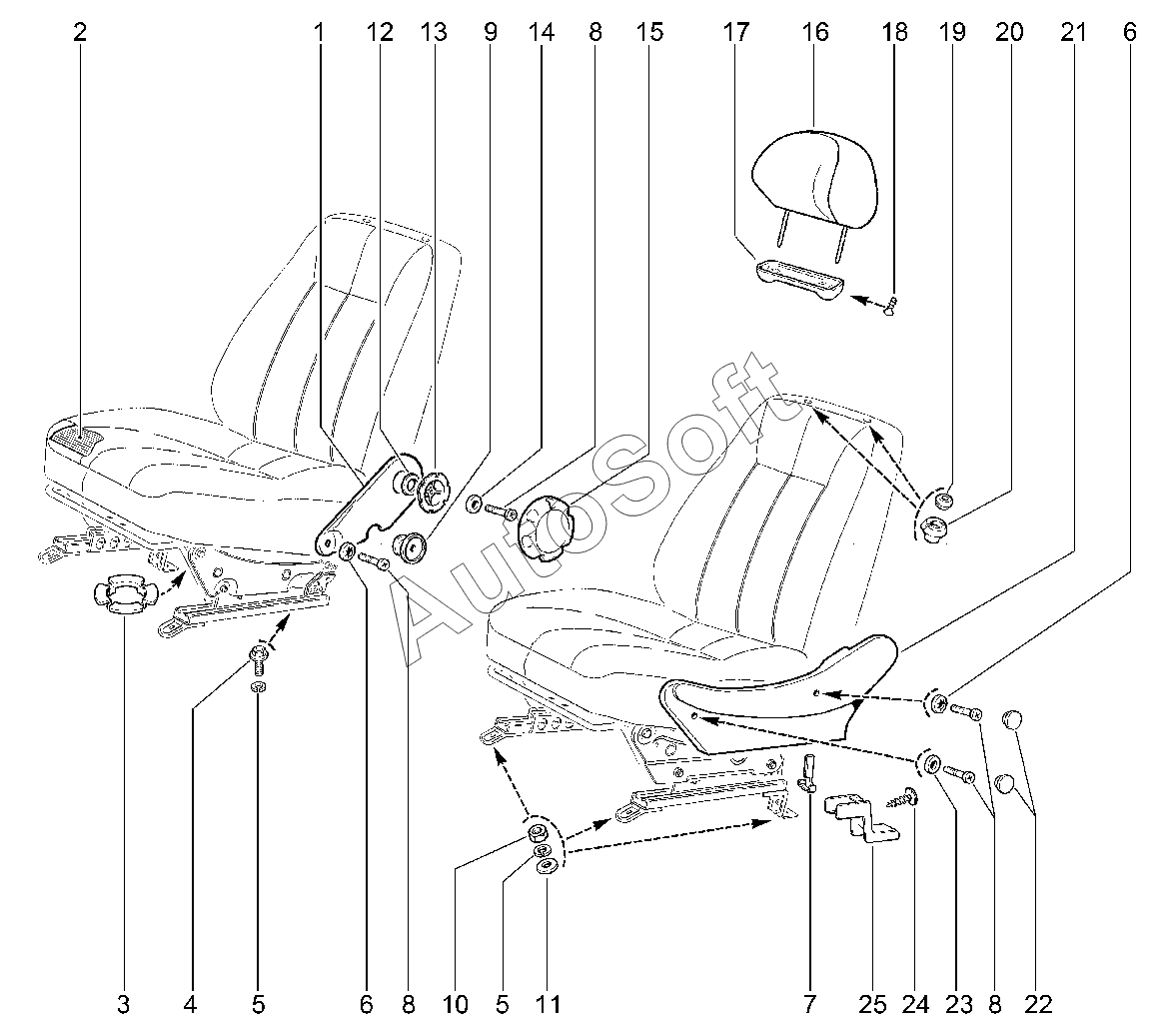 2 1 12 13 9 14 8 15 17 16 18 19 20 21 6

AutoSoft

3 4 5 6 8 10 5 11 7 25 24 23 8 22