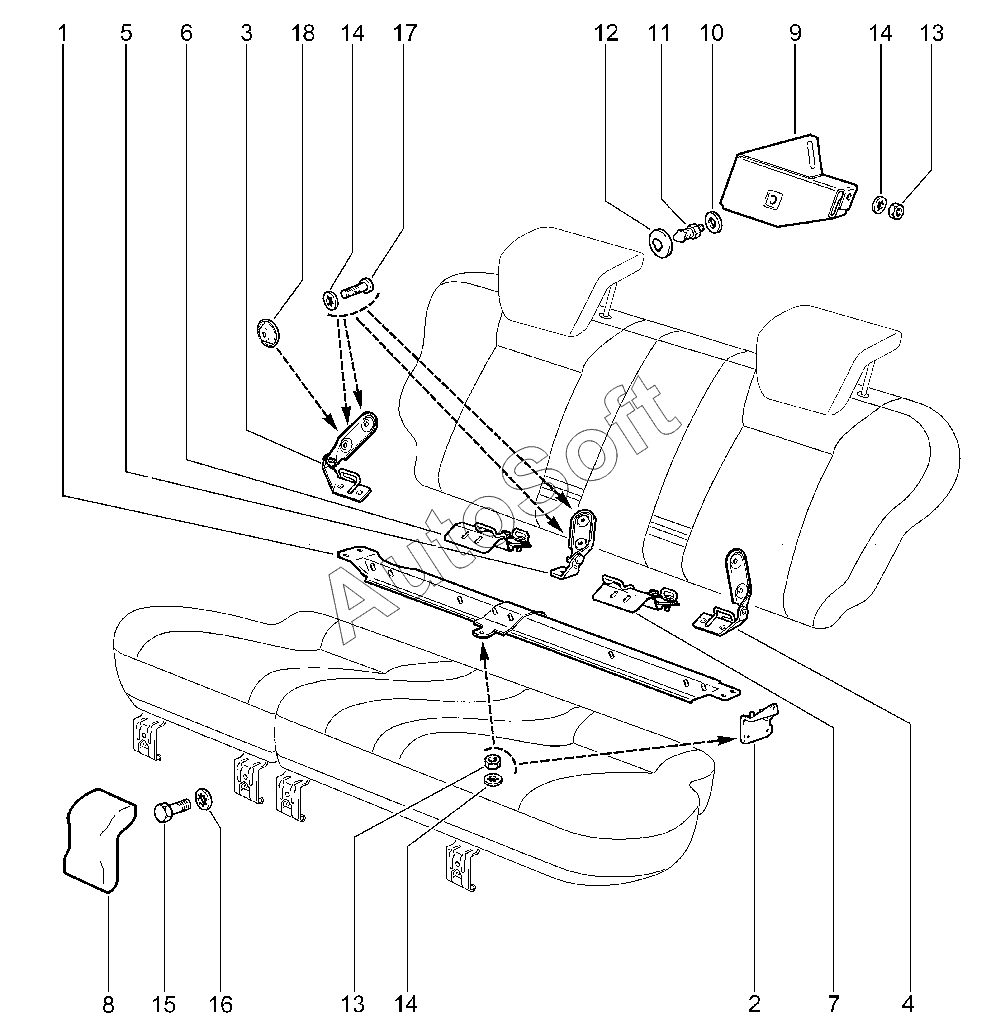 1 5 6 3 18 14 17 12 11 10 9 14 13

Autosoft

8 15 16 13 14 2 7 4