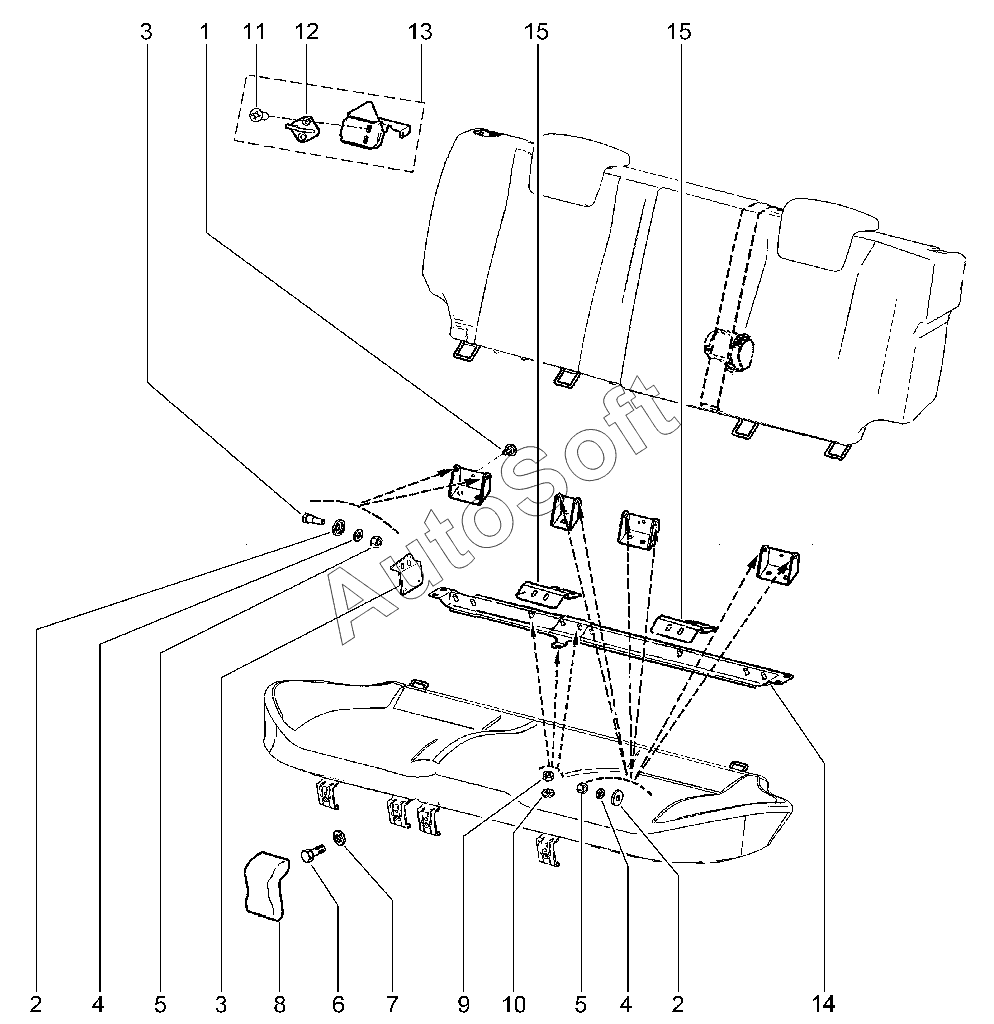 3 1 11 12 13 15 15

AutoSoft

2 4 5 3 8 6 7 9 10 5 4 2 14