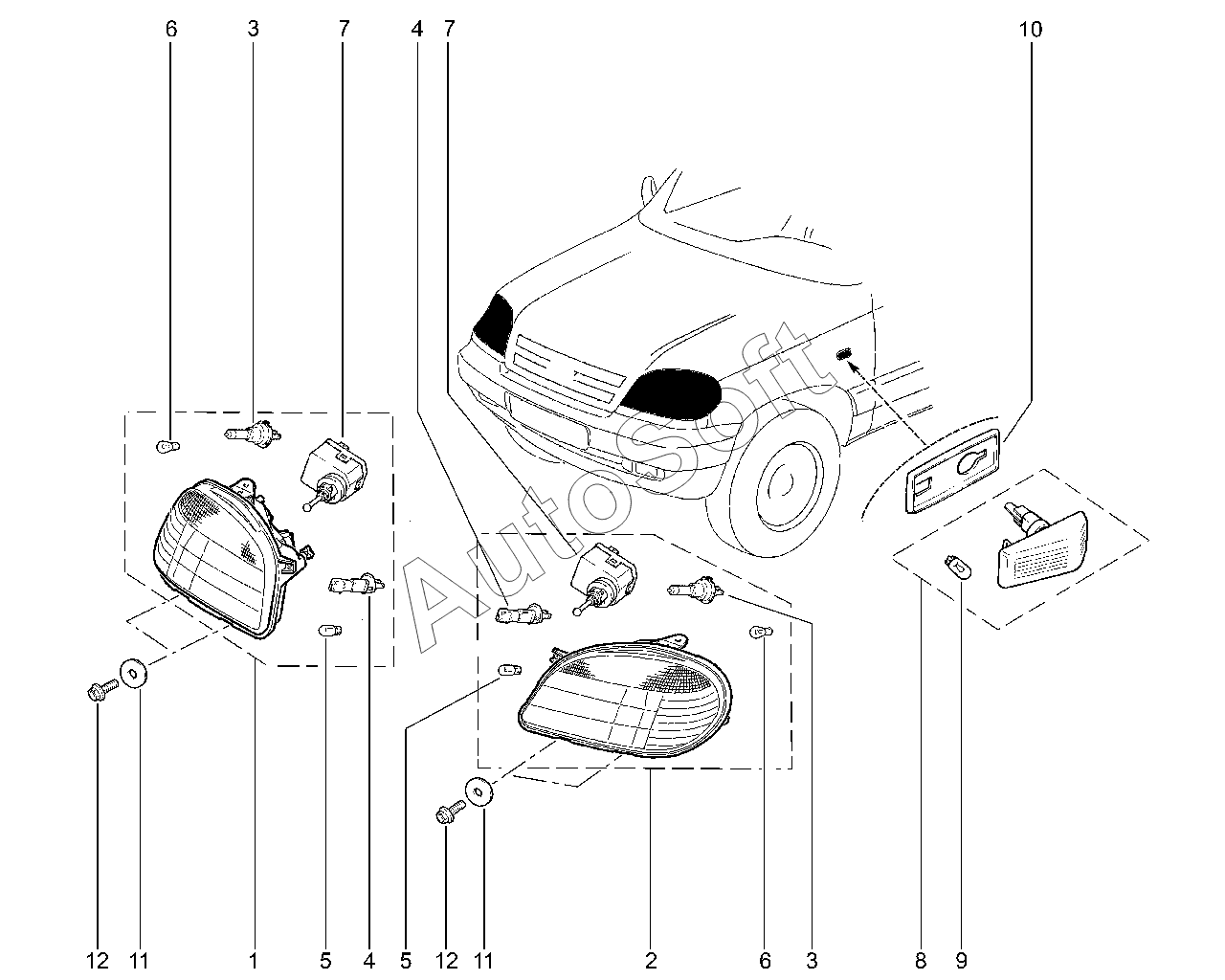 6 3 7 4 7 10

AutoSoft

12 11 1 5 4 5 12 11 2 6 3 8 9