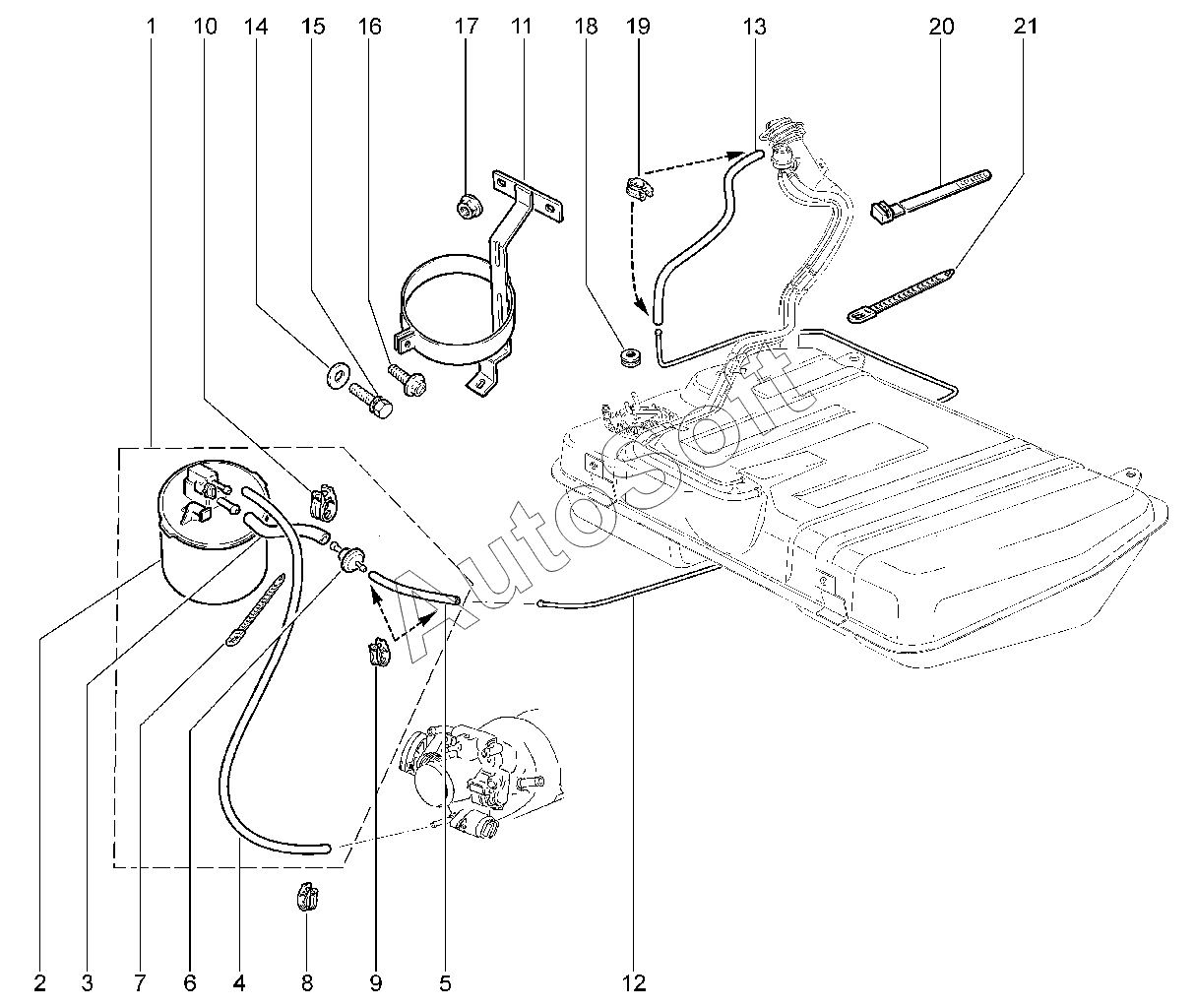 1 10 14 15 16 17 11 18 19 13 20 21

AutoSoft

2 3 7 6 4 8 9 5 12