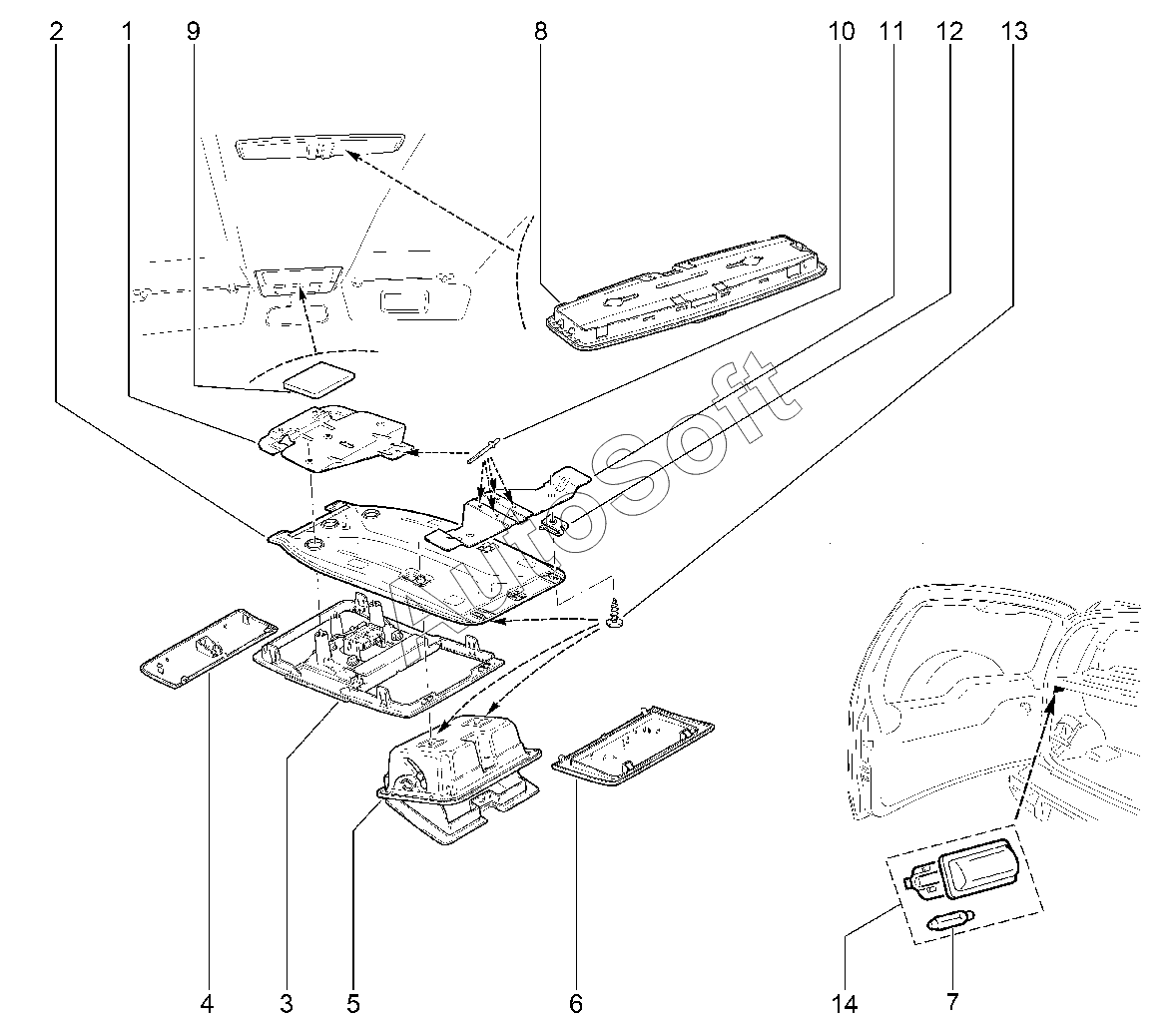 2 1 9 8 10 11 12 13

AutoSoft

4 3 5 6 14 7