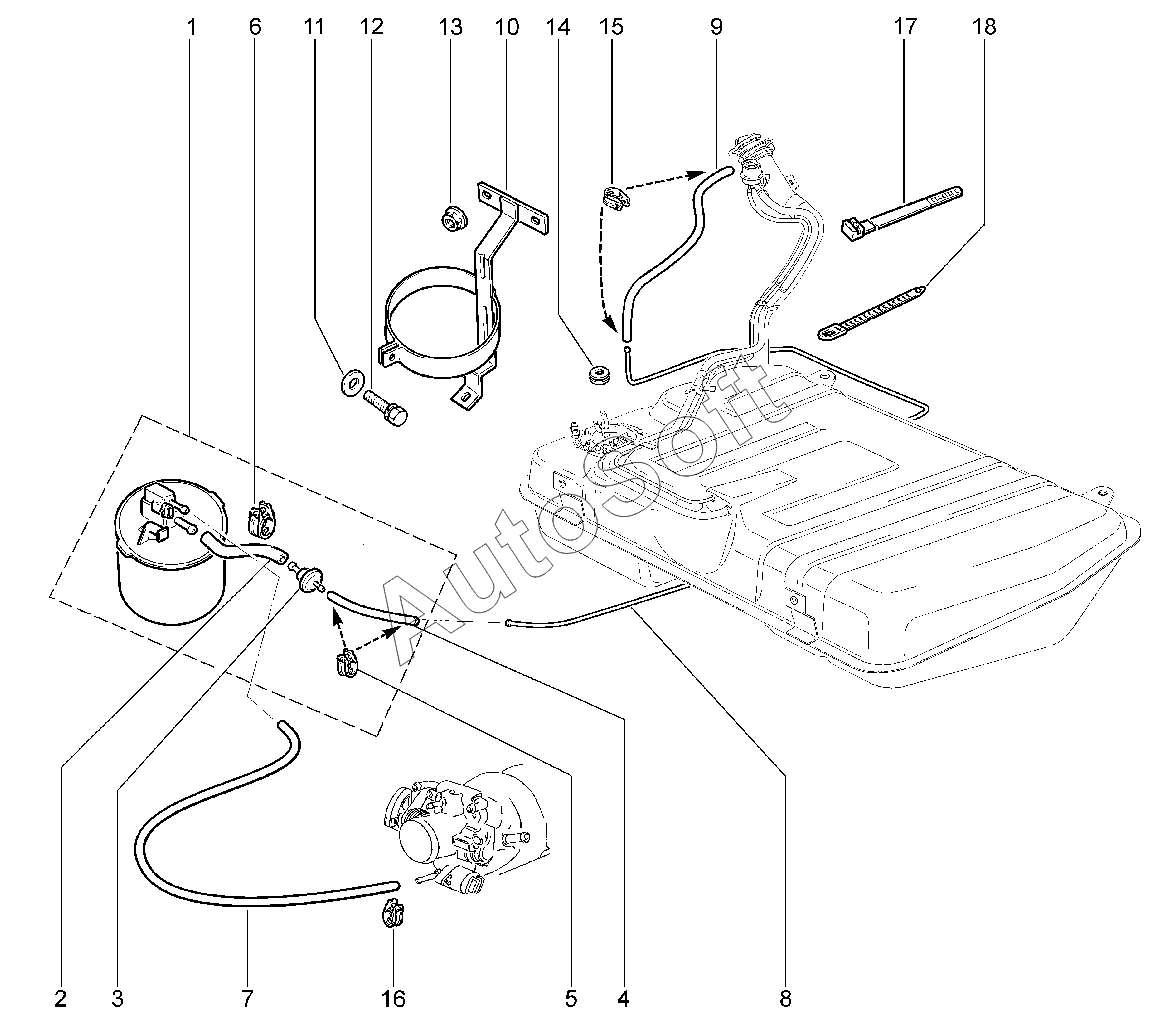 1 6 11 12 13 10 14 15 9 17 18

AutoSoft

2 3 7 16 5 4 8