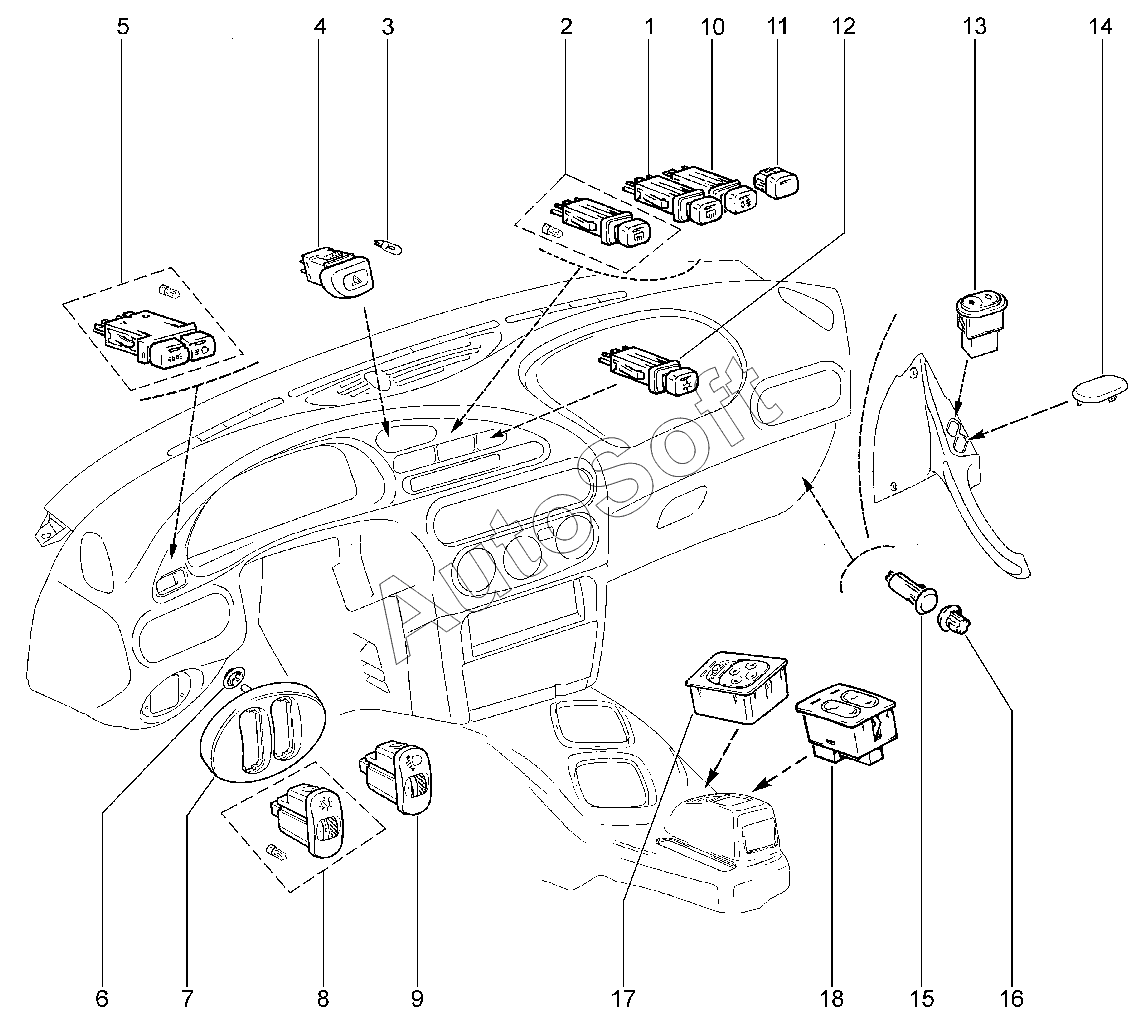 5
4
3
2
1
10
11
12
13
14
AutoSoft
6
7
8
9
17
18
15
16