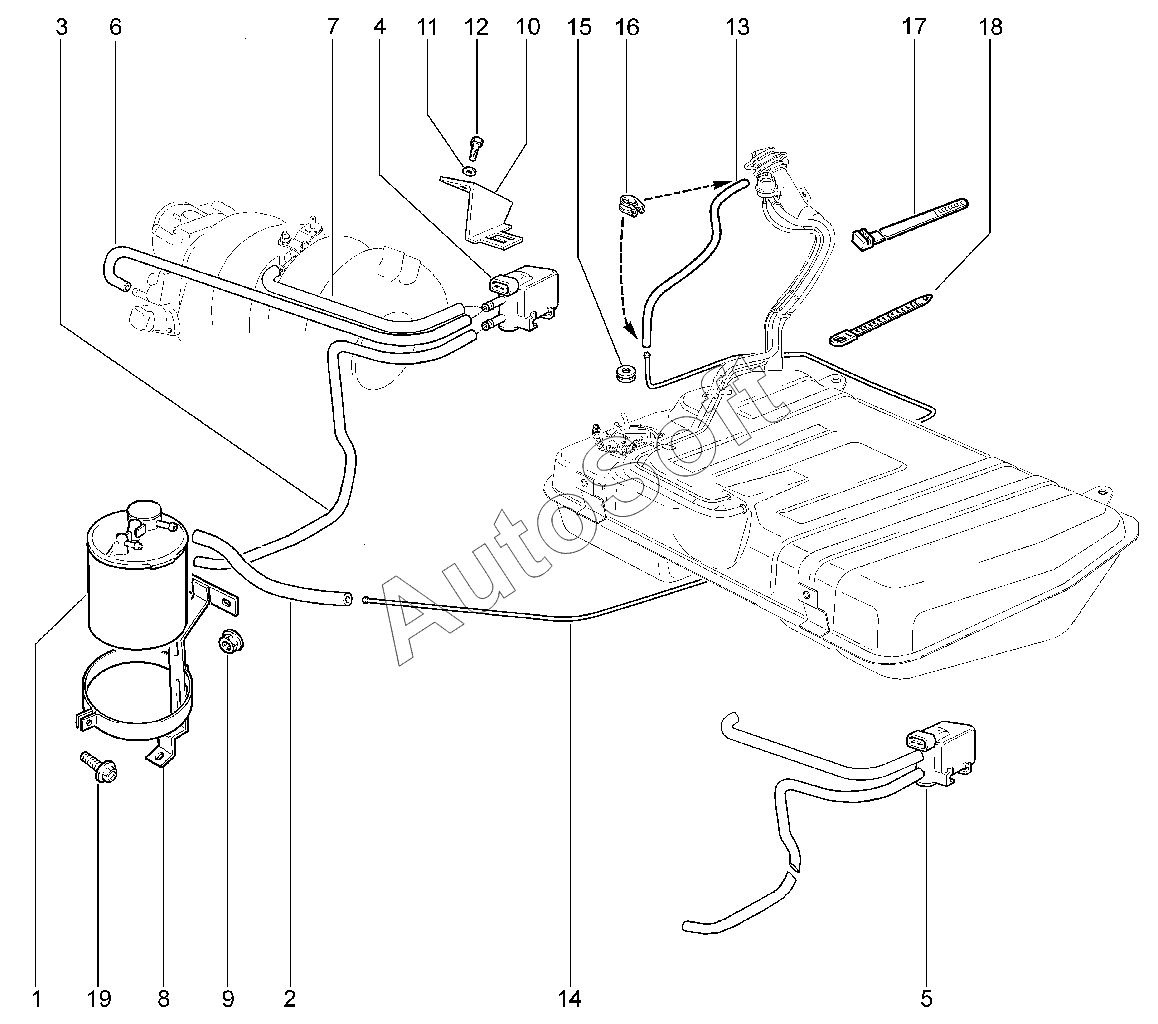 3 6 7 4 11 12 10 15 16 13 17 18

AutoSoft

1 19 8 9 2 14 5